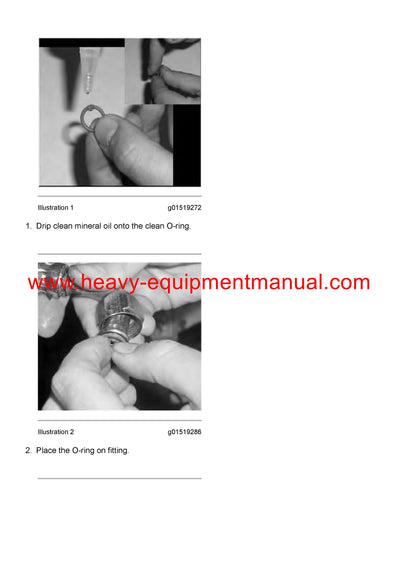 Illustration 1 g01519272

1. Drip clean mineral oil onto the clean O-ring.

www.heavy-equipmentmanual.com

Illustration 2 g01519286

2. Place the O-ring on fitting.