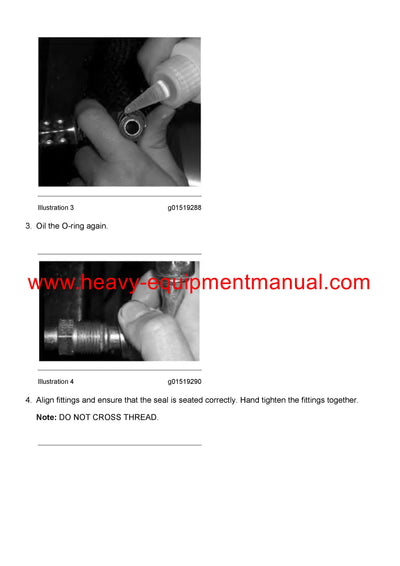 Illustration 3 g01519288

3. Oil the O-ring again.

www.heavy-equipmentmanual.com

Illustration 4 g01519290

4. Align fittings and ensure that the seal is seated correctly. Hand tighten the fittings together.

Note: DO NOT CROSS THREAD.