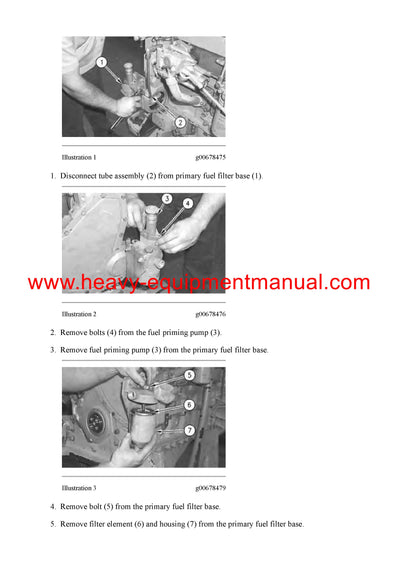 1

2

Illustration 1 g00678475

1. Disconnect tube assembly (2) from primary fuel filter base (1).

3

4

www.heavy-equipmentmanual.com

Illustration 2 g00678476

2. Remove bolts (4) from the fuel priming pump (3).

3. Remove fuel priming pump (3) from the primary fuel filter base.

5

6

7

Illustration 3 g00678479

4. Remove bolt (5) from the primary fuel filter base.

5. Remove filter element (6) and housing (7) from the primary fuel filter base.