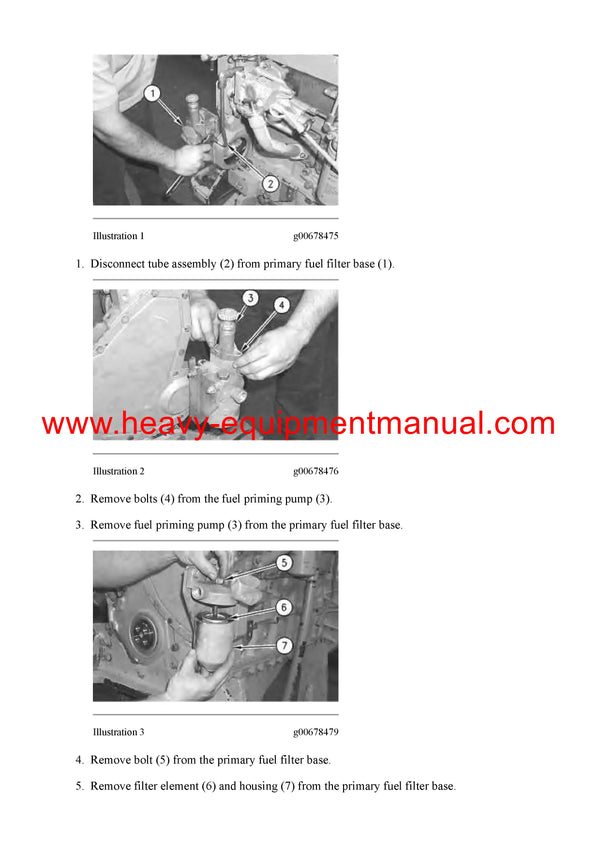 1

2

Illustration 1 g00678475

1. Disconnect tube assembly (2) from primary fuel filter base (1).

3

4

www.heavy-equipmentmanual.com

Illustration 2 g00678476

2. Remove bolts (4) from the fuel priming pump (3).

3. Remove fuel priming pump (3) from the primary fuel filter base.

5

6

7

Illustration 3 g00678479

4. Remove bolt (5) from the primary fuel filter base.

5. Remove filter element (6) and housing (7) from the primary fuel filter base.