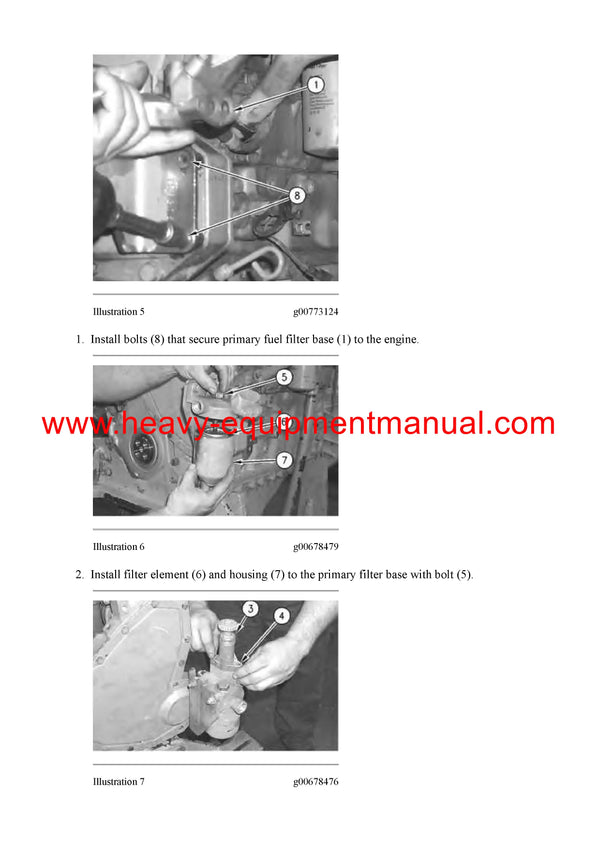 1

8

Illustration 5 g00773124

1. Install bolts (8) that secure primary fuel filter base (1) to the engine.

5

6

7

www.heavy-equipmentmanual.com

Illustration 6 g00678479

2. Install filter element (6) and housing (7) to the primary filter base with bolt (5).

3

4

Illustration 7 g00678476