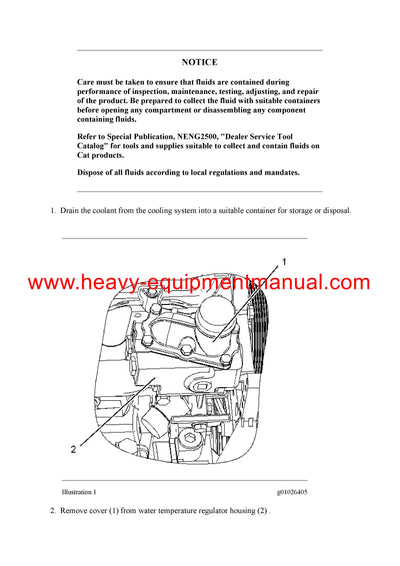 NOTICE

Care must be taken to ensure that fluids are contained during performance of inspection, maintenance, testing, adjusting, and repair of the product. Be prepared to collect the fluid with suitable containers before opening any compartment or disassembling any component containing fluids.

Refer to Special Publication, NENG2500, "Dealer Service Tool Catalog" for tools and supplies suitable to collect and contain fluids on Cat products.

Dispose of all fluids according to local regulations and mandates.

1. Drain the coolant from the cooling system into a suitable container for storage or disposal.

www.heavy-equipmentmanual.com

1

2

Illustration 1

g01026405

2. Remove cover (1) from water temperature regulator housing (2) .