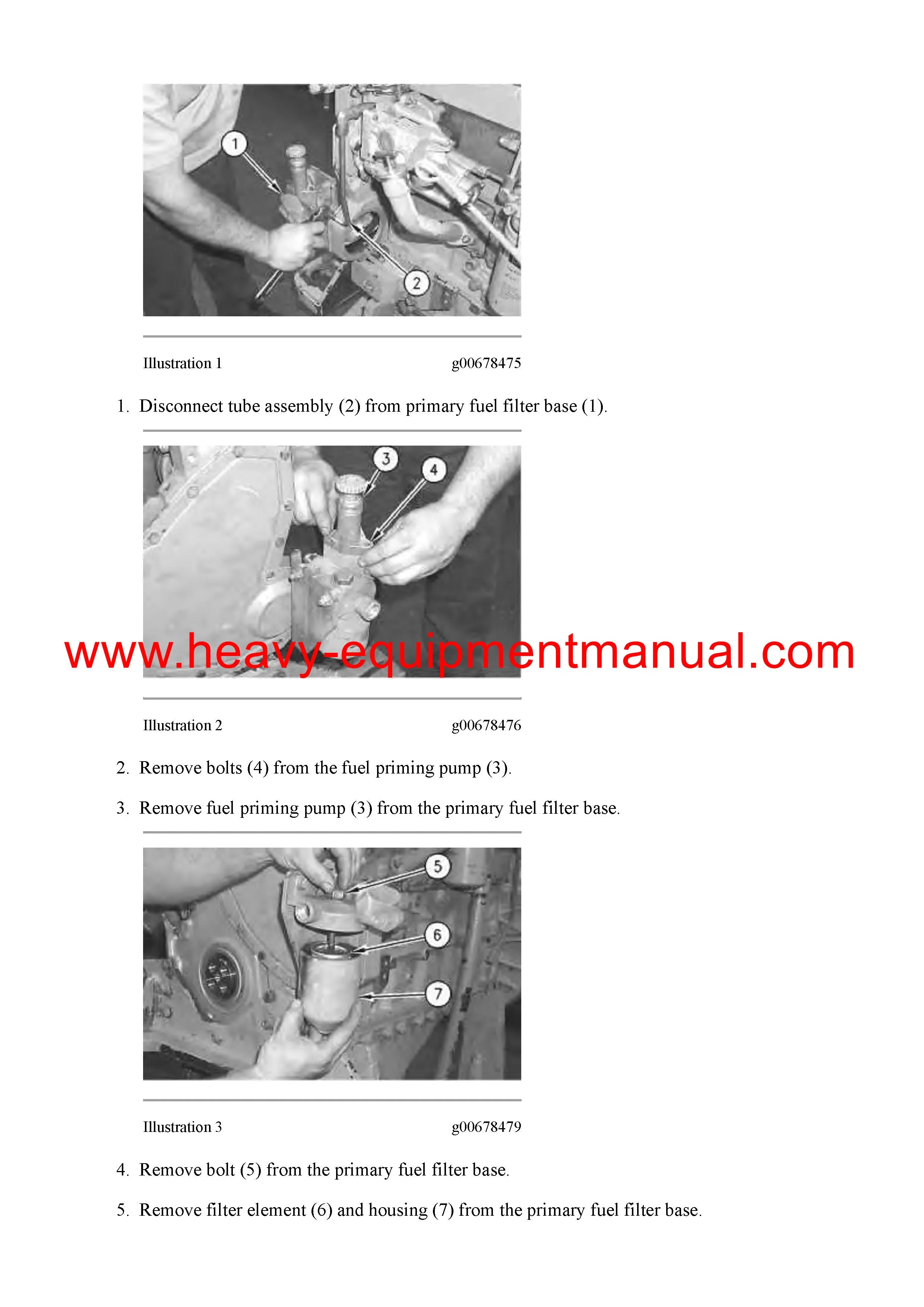 1

2

Illustration 1 g00678475

1. Disconnect tube assembly (2) from primary fuel filter base (1).

3

4

www.heavy-equipmentmanual.com

Illustration 2 g00678476

2. Remove bolts (4) from the fuel priming pump (3).

3. Remove fuel priming pump (3) from the primary fuel filter base.

5

6

7

Illustration 3 g00678479

4. Remove bolt (5) from the primary fuel filter base.

5. Remove filter element (6) and housing (7) from the primary fuel filter base.