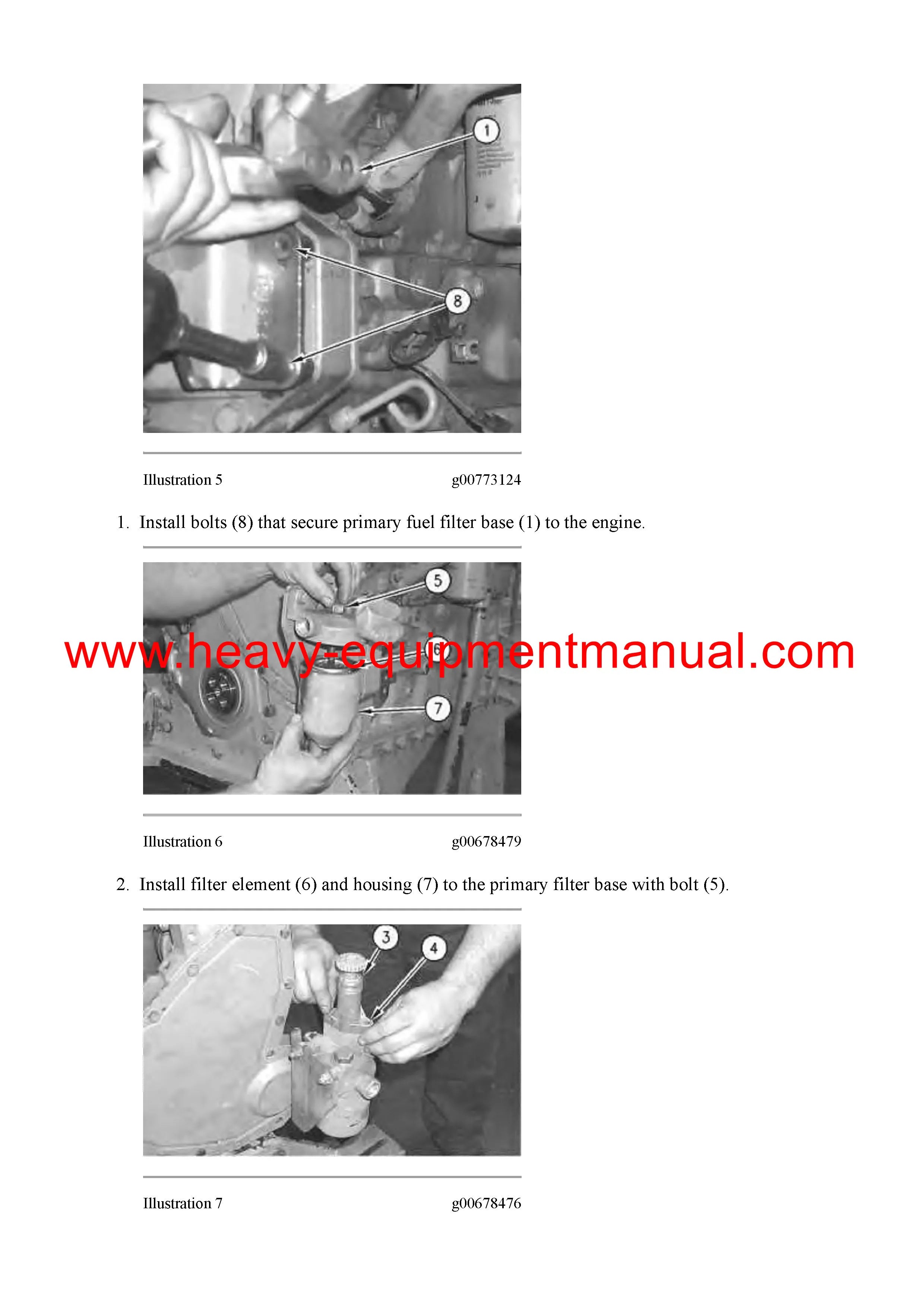 1

8

Illustration 5 g00773124

1. Install bolts (8) that secure primary fuel filter base (1) to the engine.

5

6

7

www.heavy-equipmentmanual.com

Illustration 6 g00678479

2. Install filter element (6) and housing (7) to the primary filter base with bolt (5).

3

4

Illustration 7 g00678476