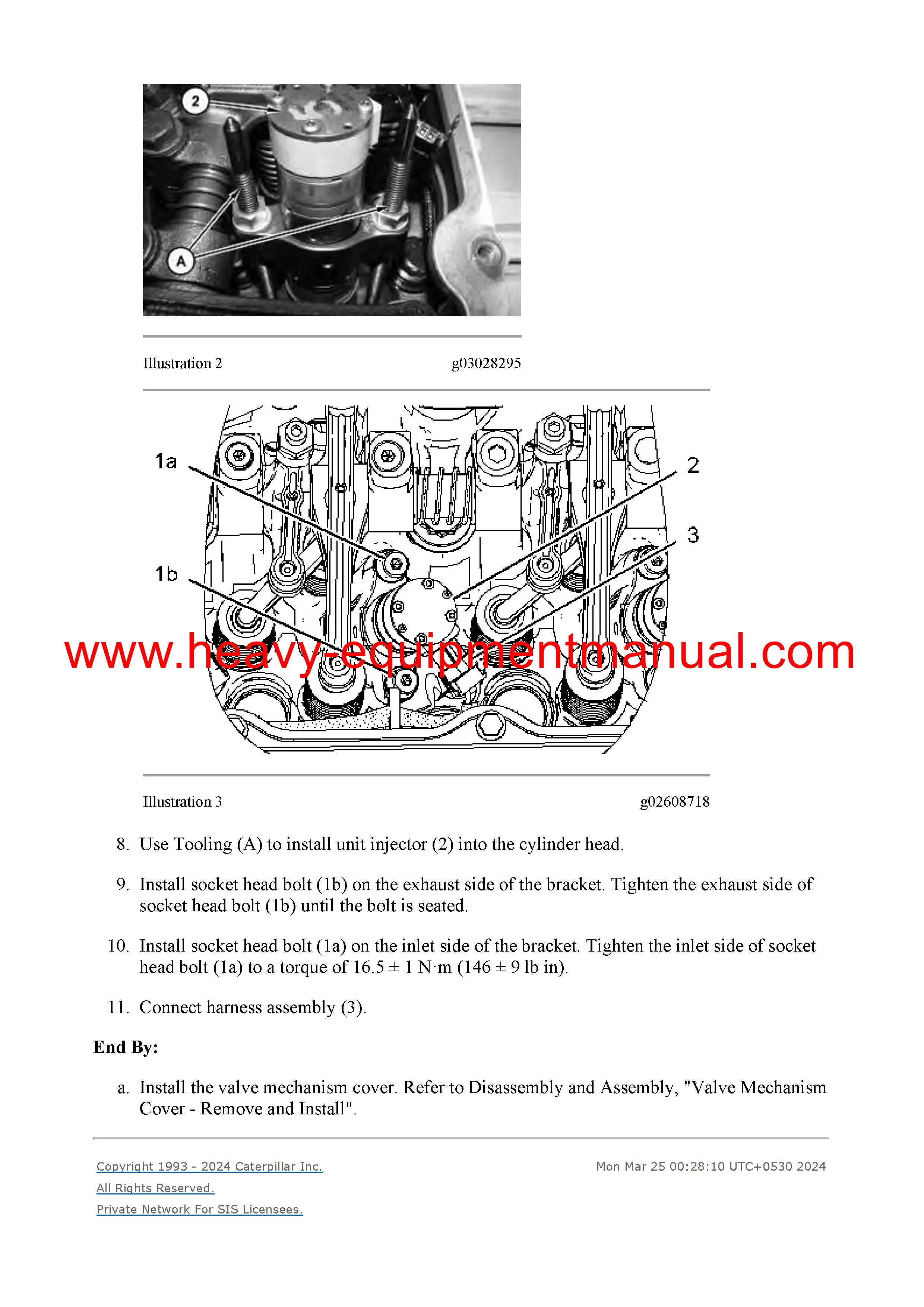 2

A

Illustration 2 g03028295

1a

1b

2

3

www.heavy-equipmentmanual.com

Illustration 3 g02608718

8. Use Tooling (A) to install unit injector (2) into the cylinder head.

9. Install socket head bolt (1b) on the exhaust side of the bracket. Tighten the exhaust side of socket head bolt (1b) until the bolt is seated.

10. Install socket head bolt (1a) on the inlet side of the bracket. Tighten the inlet side of socket head bolt (1a) to a torque of 16.5 ± 1 N·m (146 ± 9 lb in).

11. Connect harness assembly (3).

End By:

a. Install the valve mechanism cover. Refer to Disassembly and Assembly, "Valve Mechanism Cover - Remove and Install".

Copyright 1993 - 2024 Caterpillar Inc.
All Rights Reserved.
Private Network For SIS Licensees.

Mon Mar 25 00:28:10 UTC+0530 2024