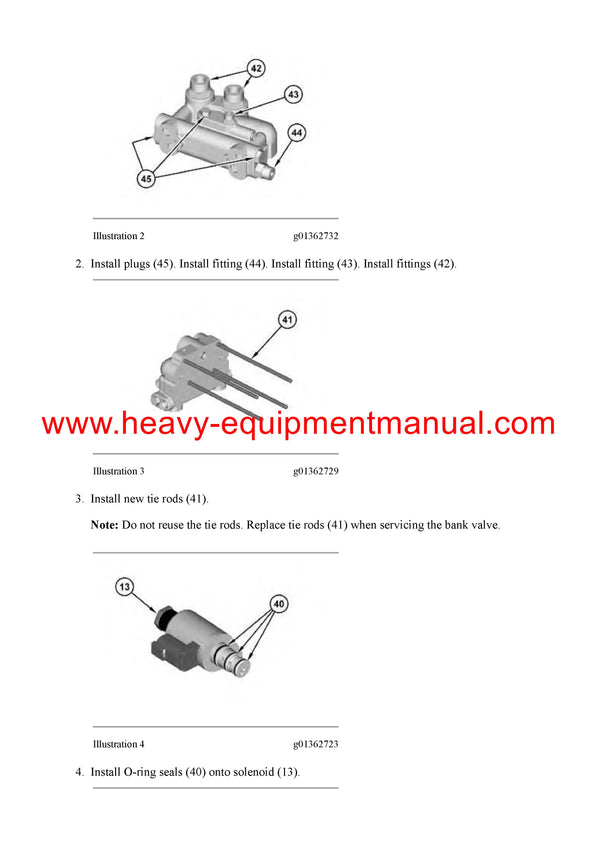 42
43
44
45

Illustration 2 g01362732

2. Install plugs (45). Install fitting (44). Install fitting (43). Install fittings (42).

41

www.heavy-equipmentmanual.com

Illustration 3 g01362729

3. Install new tie rods (41).

**Note:** Do not reuse the tie rods. Replace tie rods (41) when servicing the bank valve.

13
40

Illustration 4 g01362723

4. Install O-ring seals (40) onto solenoid (13).