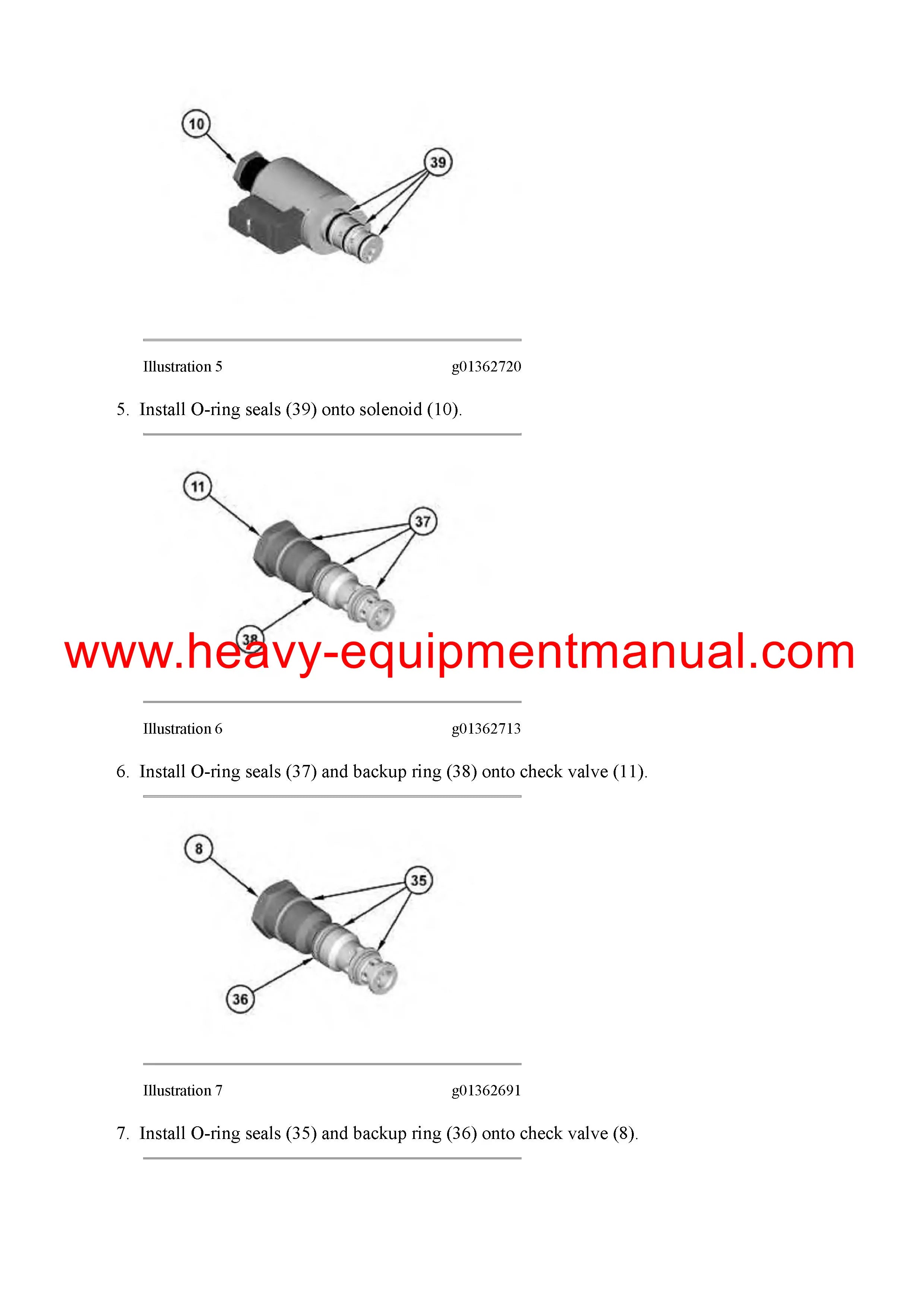 10

39

Illustration 5 g01362720

5. Install O-ring seals (39) onto solenoid (10).

11

37

38

www.heavy-equipmentmanual.com

Illustration 6 g01362713

6. Install O-ring seals (37) and backup ring (38) onto check valve (11).

8

35

36

Illustration 7 g01362691

7. Install O-ring seals (35) and backup ring (36) onto check valve (8).