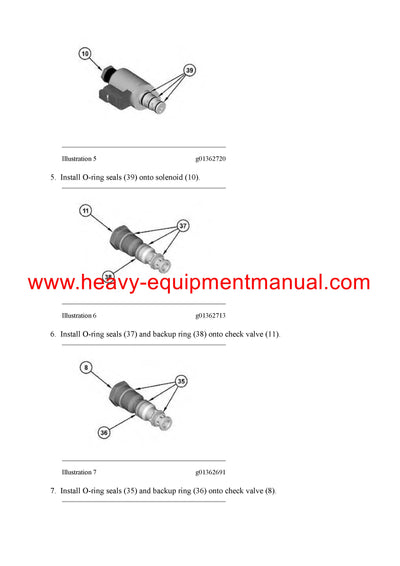 10

39

Illustration 5 g01362720

5. Install O-ring seals (39) onto solenoid (10).

11

37

38

www.heavy-equipmentmanual.com

Illustration 6 g01362713

6. Install O-ring seals (37) and backup ring (38) onto check valve (11).

8

35

36

Illustration 7 g01362691

7. Install O-ring seals (35) and backup ring (36) onto check valve (8).