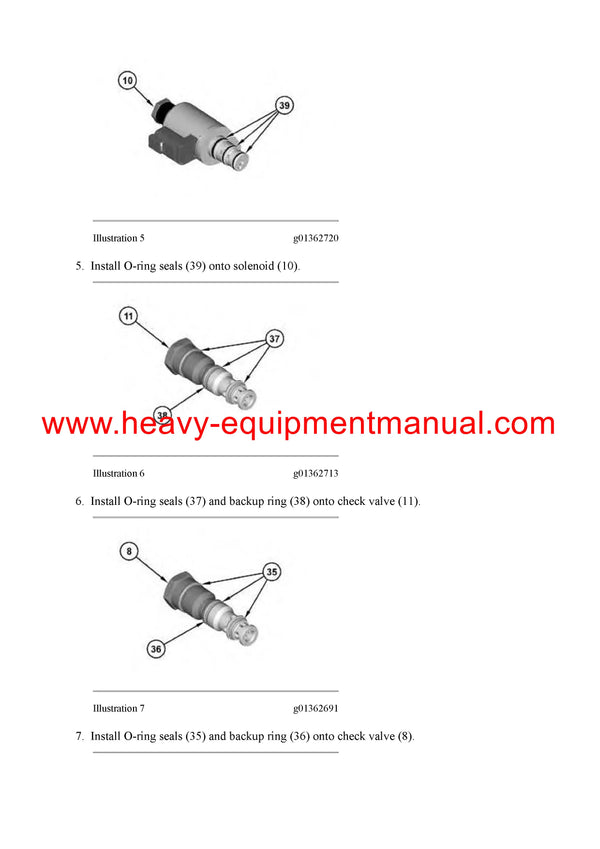 10

39

Illustration 5 g01362720

5. Install O-ring seals (39) onto solenoid (10).

11

37

38

www.heavy-equipmentmanual.com

Illustration 6 g01362713

6. Install O-ring seals (37) and backup ring (38) onto check valve (11).

8

35

36

Illustration 7 g01362691

7. Install O-ring seals (35) and backup ring (36) onto check valve (8).