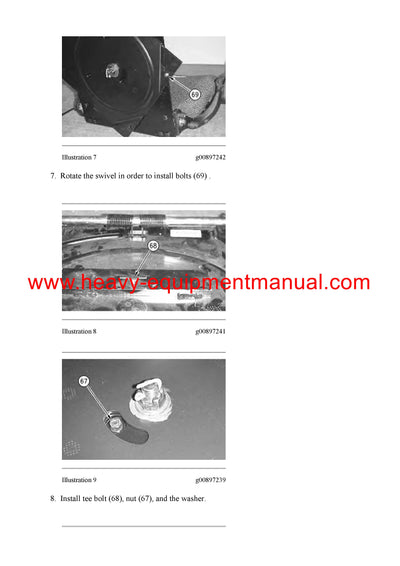 69

Illustration 7 g00897242

7. Rotate the swivel in order to install bolts (69) .

68

www.heavy-equipmentmanual.com

Illustration 8 g00897241

67

Illustration 9 g00897239

8. Install tee bolt (68), nut (67), and the washer.