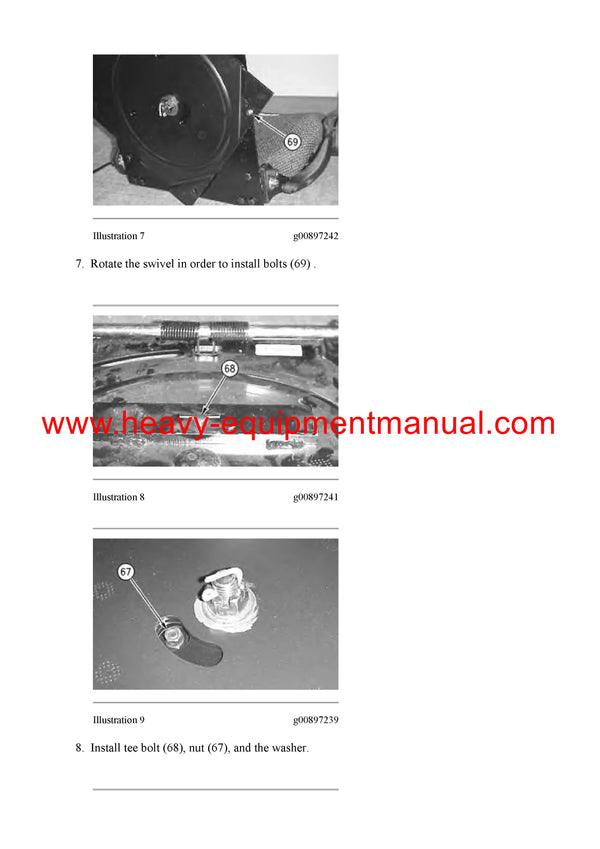 69

Illustration 7 g00897242

7. Rotate the swivel in order to install bolts (69) .

68

www.heavy-equipmentmanual.com

Illustration 8 g00897241

67

Illustration 9 g00897239

8. Install tee bolt (68), nut (67), and the washer.