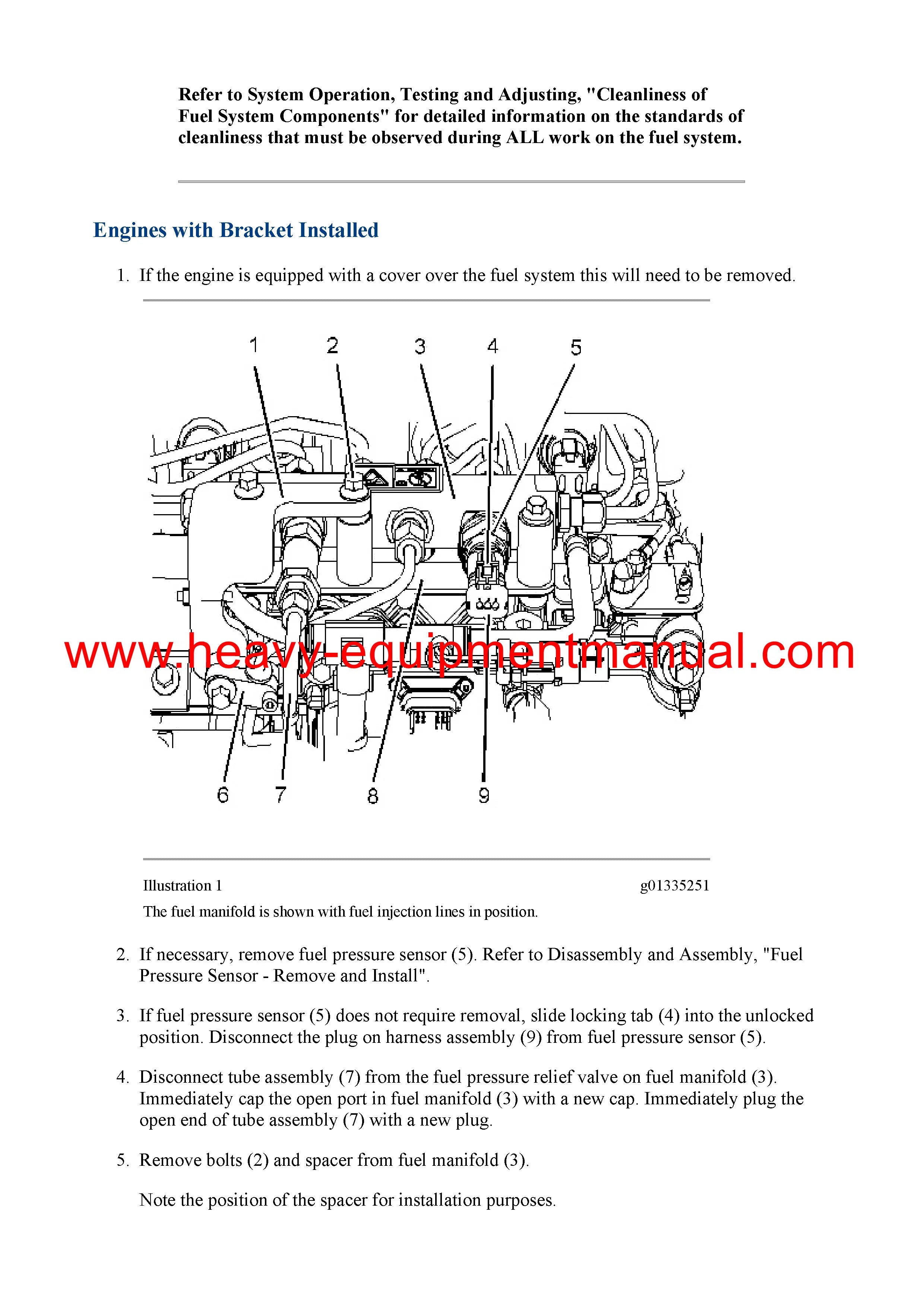 Refer to System Operation, Testing and Adjusting, "Cleanliness of Fuel System Components" for detailed information on the standards of cleanliness that must be observed during ALL work on the fuel system.

Engines with Bracket Installed

1. If the engine is equipped with a cover over the fuel system this will need to be removed.

1 2 3 4 5

www.heavy-equipmentmanual.com

6 7 8 9

Illustration 1 g01335251

The fuel manifold is shown with fuel injection lines in position.

2. If necessary, remove fuel pressure sensor (5). Refer to Disassembly and Assembly, "Fuel Pressure Sensor - Remove and Install".

3. If fuel pressure sensor (5) does not require removal, slide locking tab (4) into the unlocked position. Disconnect the plug on harness assembly (9) from fuel pressure sensor (5).

4. Disconnect tube assembly (7) from the fuel pressure relief valve on fuel manifold (3). Immediately cap the open port in fuel manifold (3) with a new cap. Immediately plug the open end of tube assembly (7) with a new plug.

5. Remove bolts (2) and spacer from fuel manifold (3).

Note the position of the spacer for installation purposes.