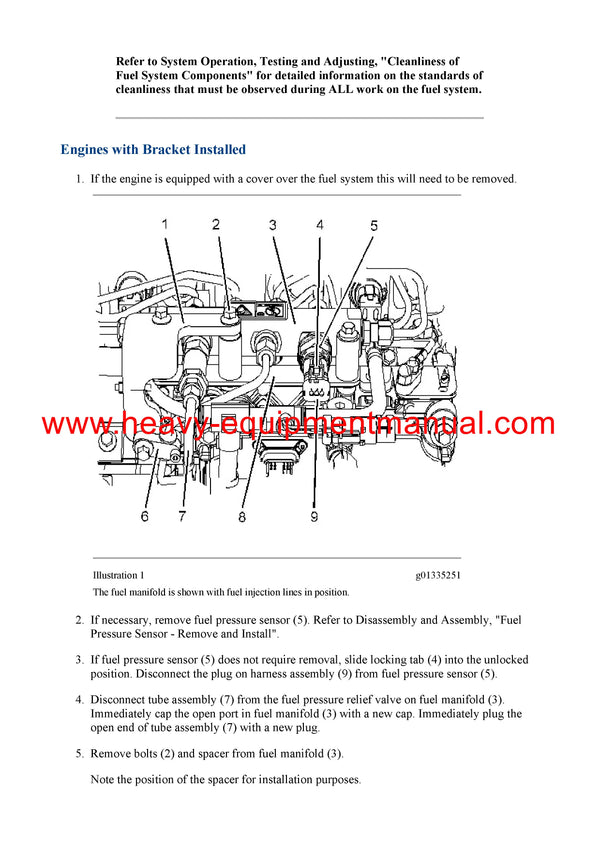 Refer to System Operation, Testing and Adjusting, "Cleanliness of Fuel System Components" for detailed information on the standards of cleanliness that must be observed during ALL work on the fuel system.

Engines with Bracket Installed

1. If the engine is equipped with a cover over the fuel system this will need to be removed.

1 2 3 4 5

www.heavy-equipmentmanual.com

6 7 8 9

Illustration 1 g01335251

The fuel manifold is shown with fuel injection lines in position.

2. If necessary, remove fuel pressure sensor (5). Refer to Disassembly and Assembly, "Fuel Pressure Sensor - Remove and Install".

3. If fuel pressure sensor (5) does not require removal, slide locking tab (4) into the unlocked position. Disconnect the plug on harness assembly (9) from fuel pressure sensor (5).

4. Disconnect tube assembly (7) from the fuel pressure relief valve on fuel manifold (3). Immediately cap the open port in fuel manifold (3) with a new cap. Immediately plug the open end of tube assembly (7) with a new plug.

5. Remove bolts (2) and spacer from fuel manifold (3).

Note the position of the spacer for installation purposes.