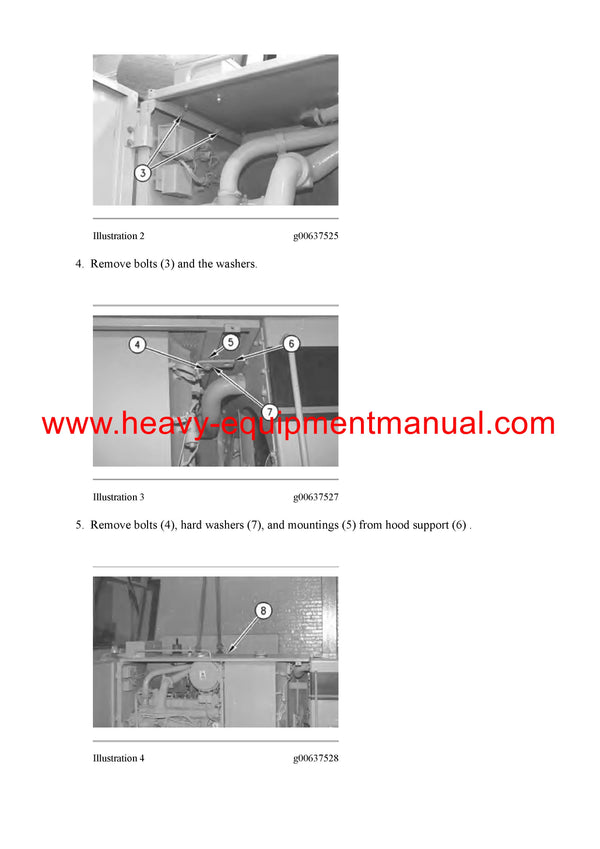 3

Illustration 2 g00637525

4. Remove bolts (3) and the washers.

4 5 6 7

www.heavy-equipmentmanual.com

Illustration 3 g00637527

5. Remove bolts (4), hard washers (7), and mountings (5) from hood support (6) .

8

Illustration 4 g00637528