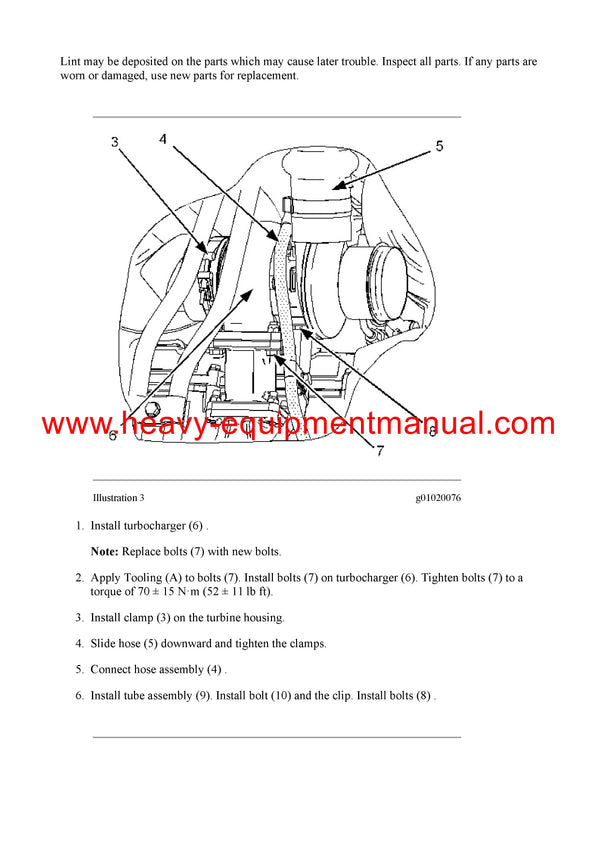 Lint may be deposited on the parts which may cause later trouble. Inspect all parts. If any parts are worn or damaged, use new parts for replacement.

3
4
5
6
7
8

www.heavy-equipmentmanual.com

Illustration 3 g01020076

1. Install turbocharger (6) .

Note: Replace bolts (7) with new bolts.

2. Apply Tooling (A) to bolts (7). Install bolts (7) on turbocharger (6). Tighten bolts (7) to a torque of 70 ± 15 N·m (52 ± 11 lb ft).

3. Install clamp (3) on the turbine housing.

4. Slide hose (5) downward and tighten the clamps.

5. Connect hose assembly (4) .

6. Install tube assembly (9). Install bolt (10) and the clip. Install bolts (8) .