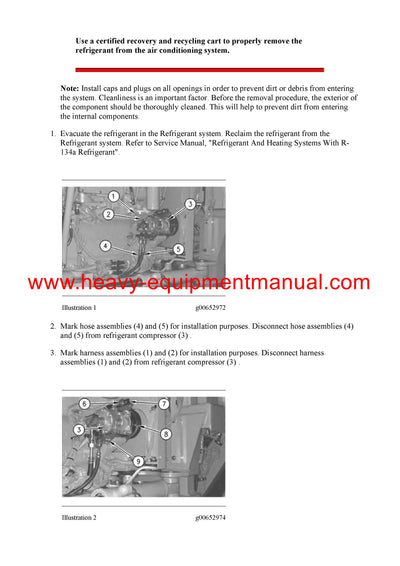 Use a certified recovery and recycling cart to properly remove the refrigerant from the air conditioning system.

Note: Install caps and plugs on all openings in order to prevent dirt or debris from entering the system. Cleanliness is an important factor. Before the removal procedure, the exterior of the component should be thoroughly cleaned. This will help to prevent dirt from entering the internal components.

1. Evacuate the refrigerant in the Refrigerant system. Reclaim the refrigerant from the Refrigerant system. Refer to Service Manual, "Refrigerant And Heating Systems With R-134a Refrigerant".

1
2
3
4
5

www.heavy-equipmentmanual.com

Illustration 1 g00652972

2. Mark hose assemblies (4) and (5) for installation purposes. Disconnect hose assemblies (4) and (5) from refrigerant compressor (3) .

3. Mark harness assemblies (1) and (2) for installation purposes. Disconnect harness assemblies (1) and (2) from refrigerant compressor (3) .

6
7
3
8
9

Illustration 2 g00652974