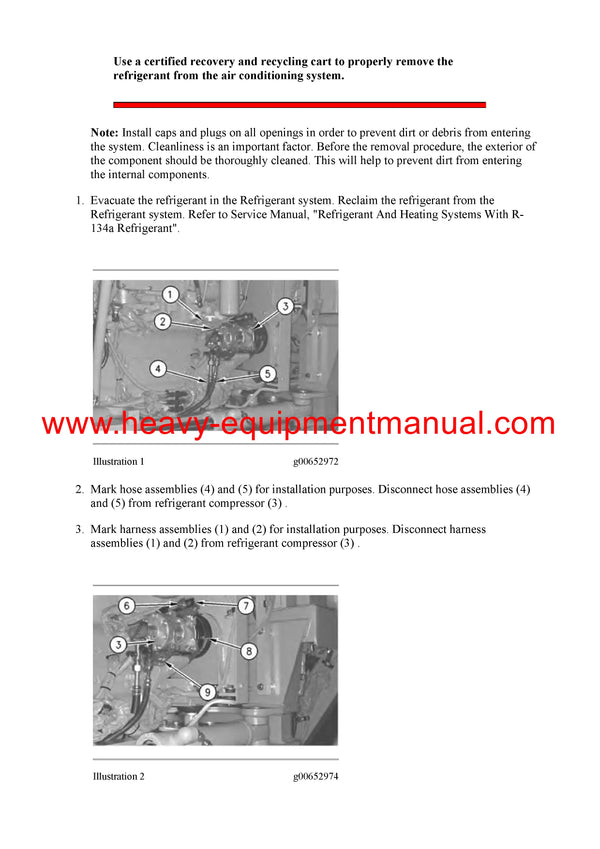 Use a certified recovery and recycling cart to properly remove the refrigerant from the air conditioning system.

Note: Install caps and plugs on all openings in order to prevent dirt or debris from entering the system. Cleanliness is an important factor. Before the removal procedure, the exterior of the component should be thoroughly cleaned. This will help to prevent dirt from entering the internal components.

1. Evacuate the refrigerant in the Refrigerant system. Reclaim the refrigerant from the Refrigerant system. Refer to Service Manual, "Refrigerant And Heating Systems With R-134a Refrigerant".

1
2
3
4
5

www.heavy-equipmentmanual.com

Illustration 1 g00652972

2. Mark hose assemblies (4) and (5) for installation purposes. Disconnect hose assemblies (4) and (5) from refrigerant compressor (3) .

3. Mark harness assemblies (1) and (2) for installation purposes. Disconnect harness assemblies (1) and (2) from refrigerant compressor (3) .

6
7
3
8
9

Illustration 2 g00652974