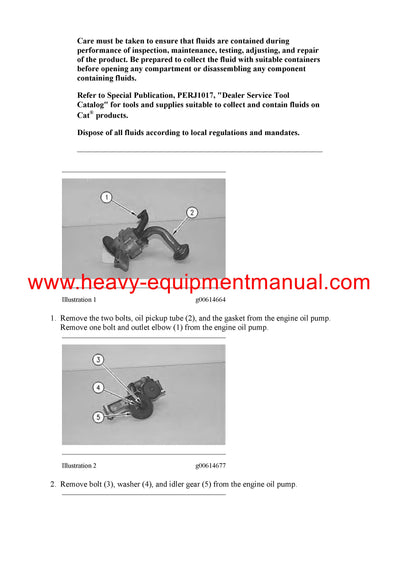 Care must be taken to ensure that fluids are contained during performance of inspection, maintenance, testing, adjusting, and repair of the product. Be prepared to collect the fluid with suitable containers before opening any compartment or disassembling any component containing fluids.

Refer to Special Publication, PERJ1017, "Dealer Service Tool Catalog" for tools and supplies suitable to collect and contain fluids on Cat® products.

Dispose of all fluids according to local regulations and mandates.

1

2

www.heavy-equipmentmanual.com

Illustration 1 g00614664

1. Remove the two bolts, oil pickup tube (2), and the gasket from the engine oil pump. Remove one bolt and outlet elbow (1) from the engine oil pump.

3

4

5

Illustration 2 g00614677

2. Remove bolt (3), washer (4), and idler gear (5) from the engine oil pump.