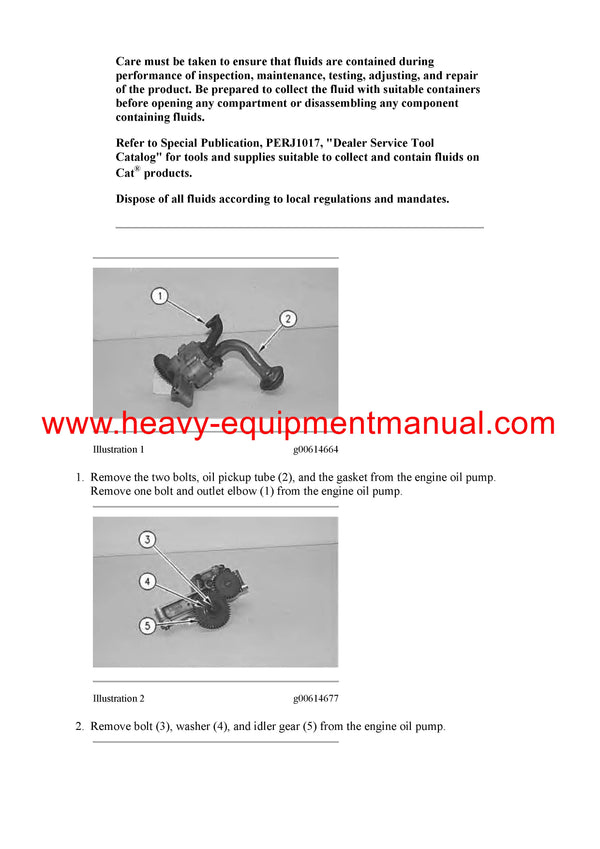 Care must be taken to ensure that fluids are contained during performance of inspection, maintenance, testing, adjusting, and repair of the product. Be prepared to collect the fluid with suitable containers before opening any compartment or disassembling any component containing fluids.

Refer to Special Publication, PERJ1017, "Dealer Service Tool Catalog" for tools and supplies suitable to collect and contain fluids on Cat® products.

Dispose of all fluids according to local regulations and mandates.

1

2

www.heavy-equipmentmanual.com

Illustration 1 g00614664

1. Remove the two bolts, oil pickup tube (2), and the gasket from the engine oil pump. Remove one bolt and outlet elbow (1) from the engine oil pump.

3

4

5

Illustration 2 g00614677

2. Remove bolt (3), washer (4), and idler gear (5) from the engine oil pump.