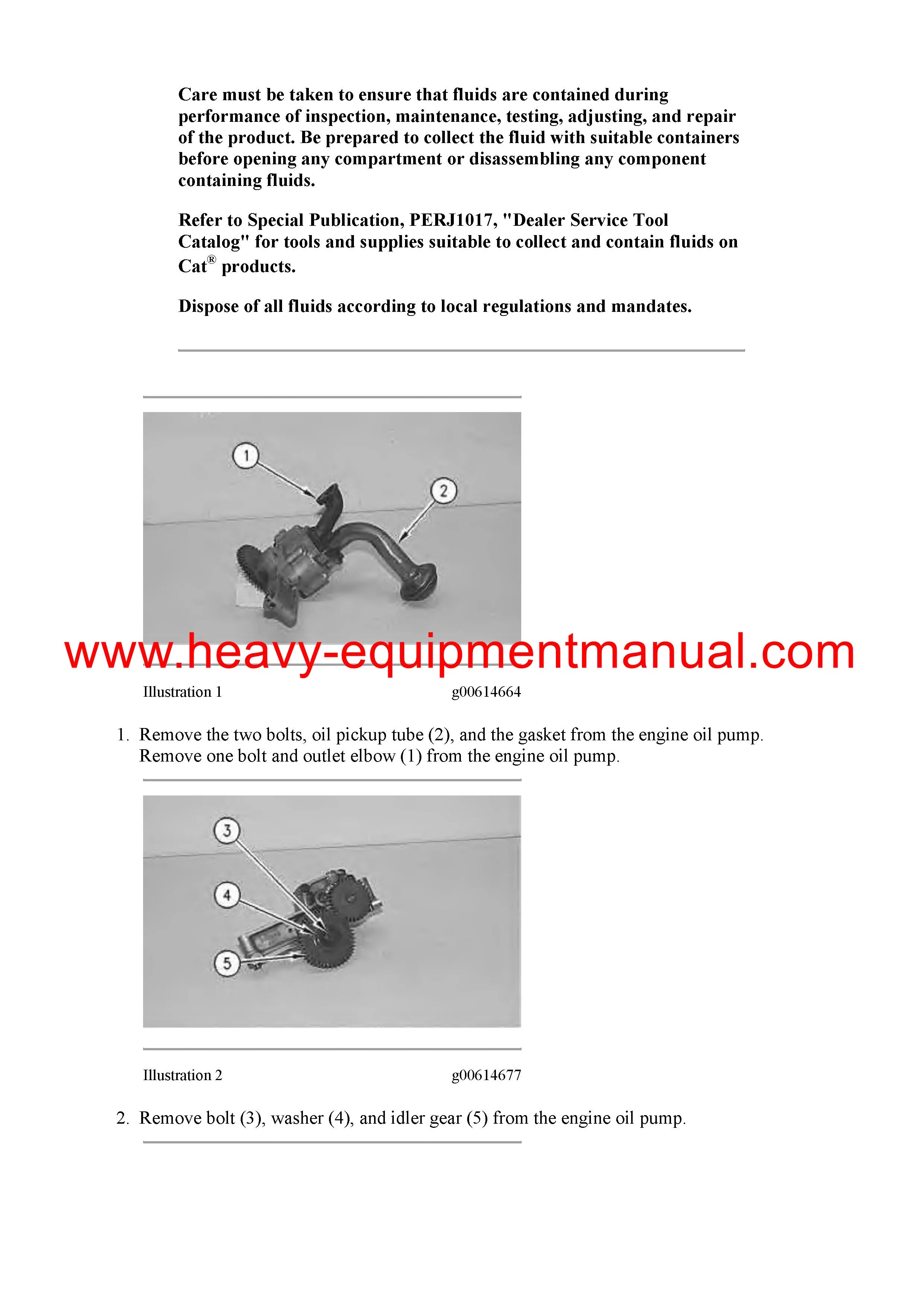 Care must be taken to ensure that fluids are contained during performance of inspection, maintenance, testing, adjusting, and repair of the product. Be prepared to collect the fluid with suitable containers before opening any compartment or disassembling any component containing fluids.

Refer to Special Publication, PERJ1017, "Dealer Service Tool Catalog" for tools and supplies suitable to collect and contain fluids on Cat® products.

Dispose of all fluids according to local regulations and mandates.

1

2

www.heavy-equipmentmanual.com

Illustration 1 g00614664

1. Remove the two bolts, oil pickup tube (2), and the gasket from the engine oil pump. Remove one bolt and outlet elbow (1) from the engine oil pump.

3

4

5

Illustration 2 g00614677

2. Remove bolt (3), washer (4), and idler gear (5) from the engine oil pump.