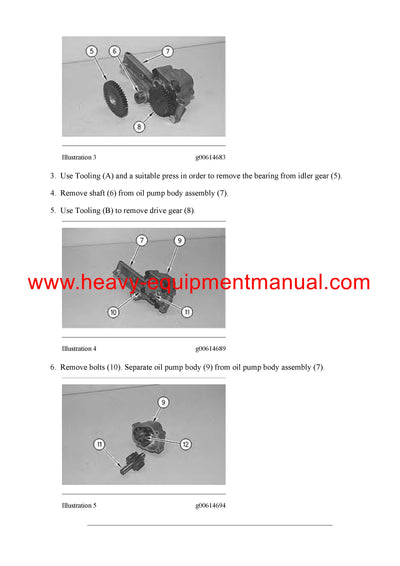 5

6

7

8

Illustration 3 g00614683

3. Use Tooling (A) and a suitable press in order to remove the bearing from idler gear (5).

4. Remove shaft (6) from oil pump body assembly (7).

5. Use Tooling (B) to remove drive gear (8).

7

9

www.heavy-equipmentmanual.com

10

11

Illustration 4 g00614689

6. Remove bolts (10). Separate oil pump body (9) from oil pump body assembly (7).

9

11

12

Illustration 5 g00614694