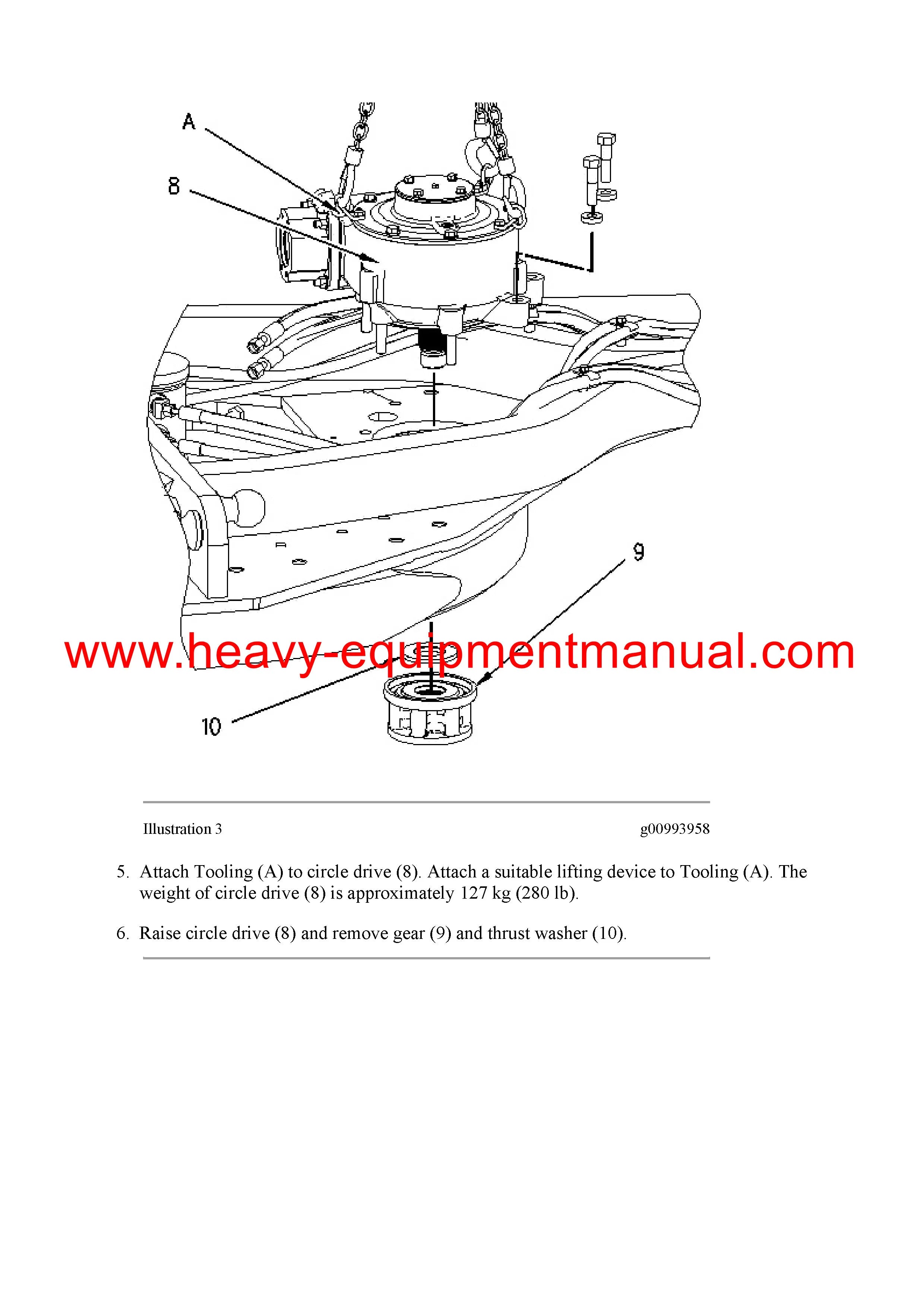 A
8
9
www.heavy-equipmentmanual.com
10

Illustration 3 g00993958

5. Attach Tooling (A) to circle drive (8). Attach a suitable lifting device to Tooling (A). The weight of circle drive (8) is approximately 127 kg (280 lb).

6. Raise circle drive (8) and remove gear (9) and thrust washer (10).