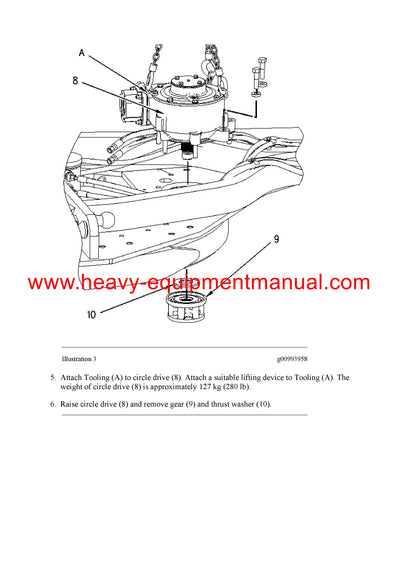 A

8

9

www.heavy-equipmentmanual.com

10

Illustration 3 g00993958

5. Attach Tooling (A) to circle drive (8). Attach a suitable lifting device to Tooling (A). The weight of circle drive (8) is approximately 127 kg (280 lb).

6. Raise circle drive (8) and remove gear (9) and thrust washer (10).