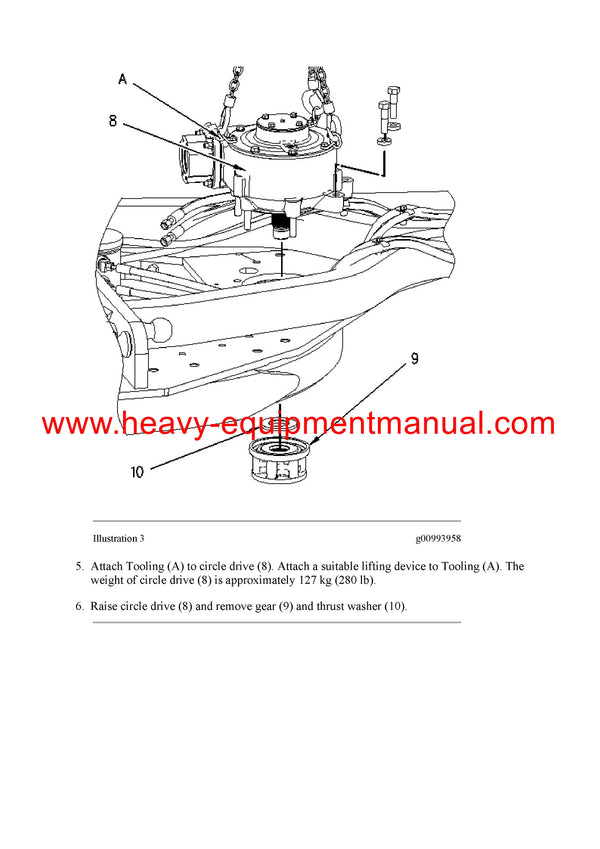 A

8

9

www.heavy-equipmentmanual.com

10

Illustration 3 g00993958

5. Attach Tooling (A) to circle drive (8). Attach a suitable lifting device to Tooling (A). The weight of circle drive (8) is approximately 127 kg (280 lb).

6. Raise circle drive (8) and remove gear (9) and thrust washer (10).