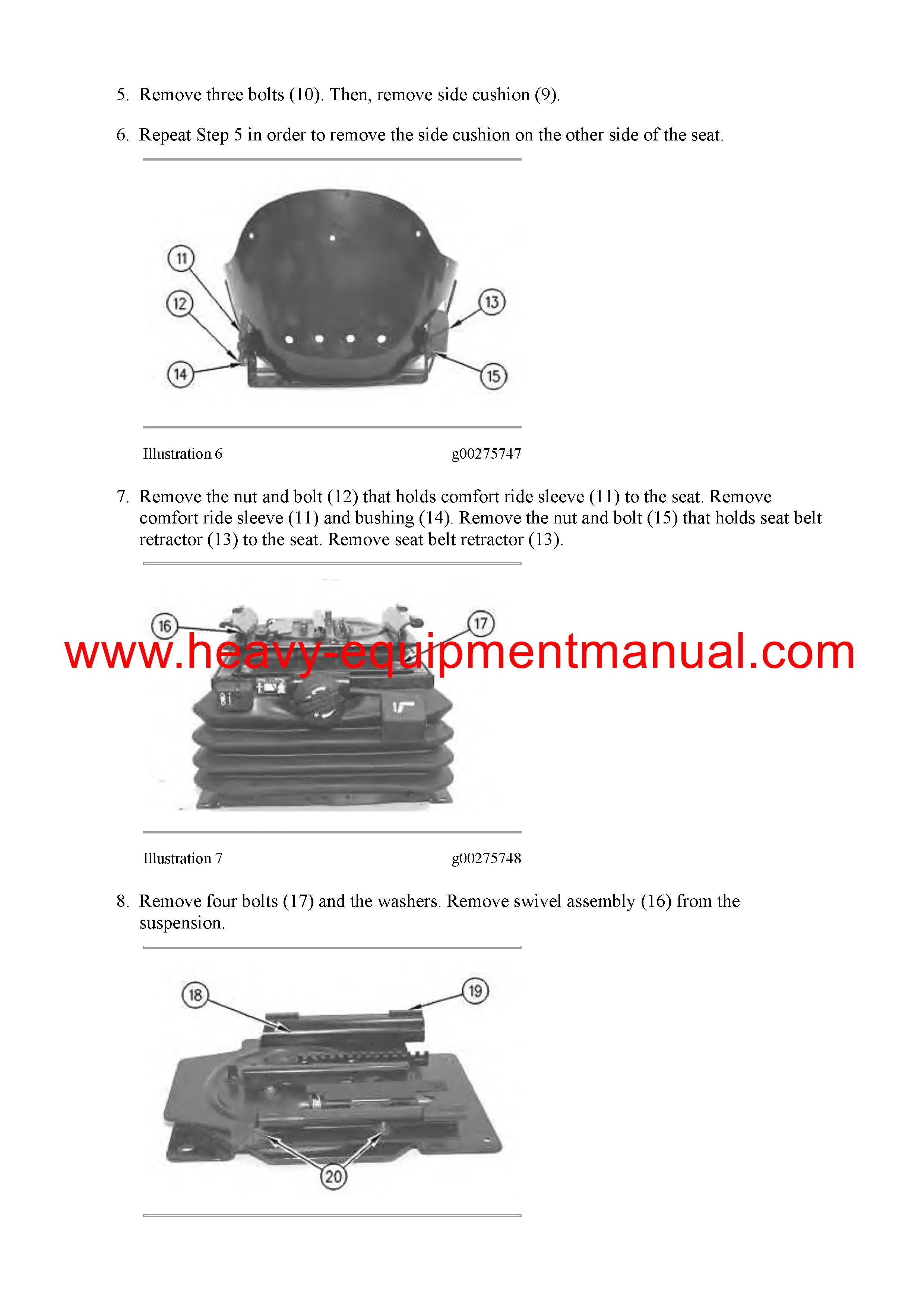 5. Remove three bolts (10). Then, remove side cushion (9).

6. Repeat Step 5 in order to remove the side cushion on the other side of the seat.

11
12
13
14
15

Illustration 6 g00275747

7. Remove the nut and bolt (12) that holds comfort ride sleeve (11) to the seat. Remove comfort ride sleeve (11) and bushing (14). Remove the nut and bolt (15) that holds seat belt retractor (13) to the seat. Remove seat belt retractor (13).

16
17
www.heavy-equipmentmanual.com

Illustration 7 g00275748

8. Remove four bolts (17) and the washers. Remove swivel assembly (16) from the suspension.

18
19
20