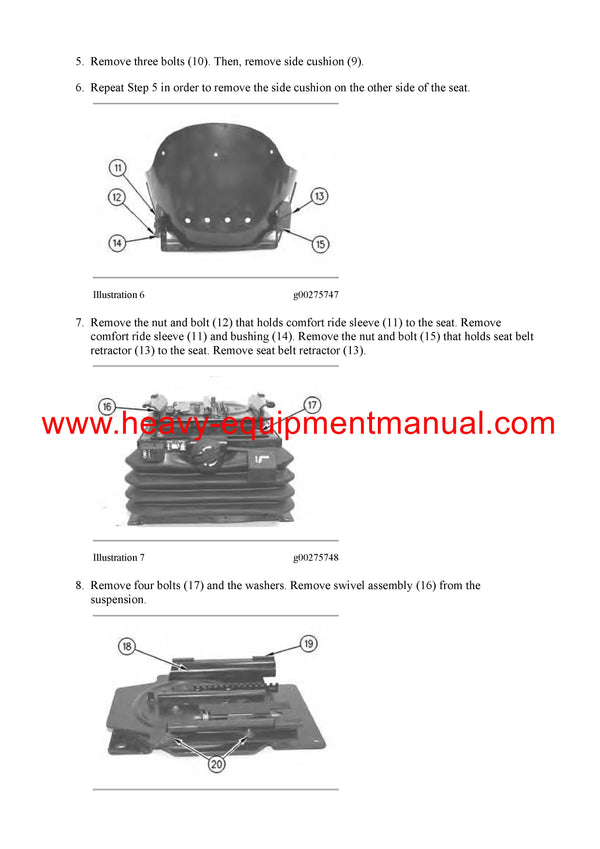 5. Remove three bolts (10). Then, remove side cushion (9).

6. Repeat Step 5 in order to remove the side cushion on the other side of the seat.

11
12
14
13
15

Illustration 6 g00275747

7. Remove the nut and bolt (12) that holds comfort ride sleeve (11) to the seat. Remove comfort ride sleeve (11) and bushing (14). Remove the nut and bolt (15) that holds seat belt retractor (13) to the seat. Remove seat belt retractor (13).

16
17

www.heavy-equipmentmanual.com

Illustration 7 g00275748

8. Remove four bolts (17) and the washers. Remove swivel assembly (16) from the suspension.

18
19
20