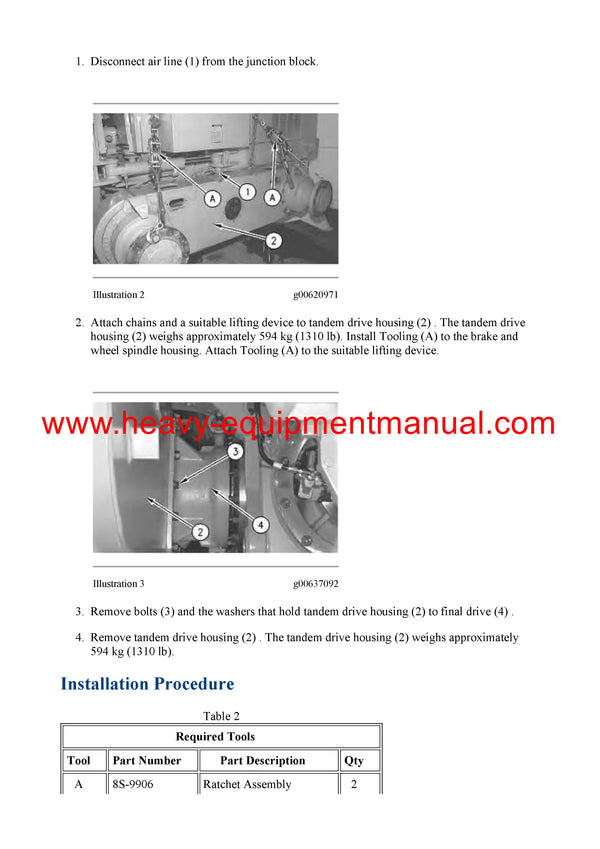 1. Disconnect air line (1) from the junction block.

A
1
A
2

Illustration 2 g00620971

2. Attach chains and a suitable lifting device to tandem drive housing (2) . The tandem drive housing (2) weighs approximately 594 kg (1310 lb). Install Tooling (A) to the brake and wheel spindle housing. Attach Tooling (A) to the suitable lifting device.

www.heavy-equipmentmanual.com

3
2
4

Illustration 3 g00637092

3. Remove bolts (3) and the washers that hold tandem drive housing (2) to final drive (4) .

4. Remove tandem drive housing (2) . The tandem drive housing (2) weighs approximately 594 kg (1310 lb).

Installation Procedure

Table 2

| Required Tools | | | |
|---|---|---|---|
| Tool | Part Number | Part Description | Qty |
| A | 8S-9906 | Ratchet Assembly | 2 |