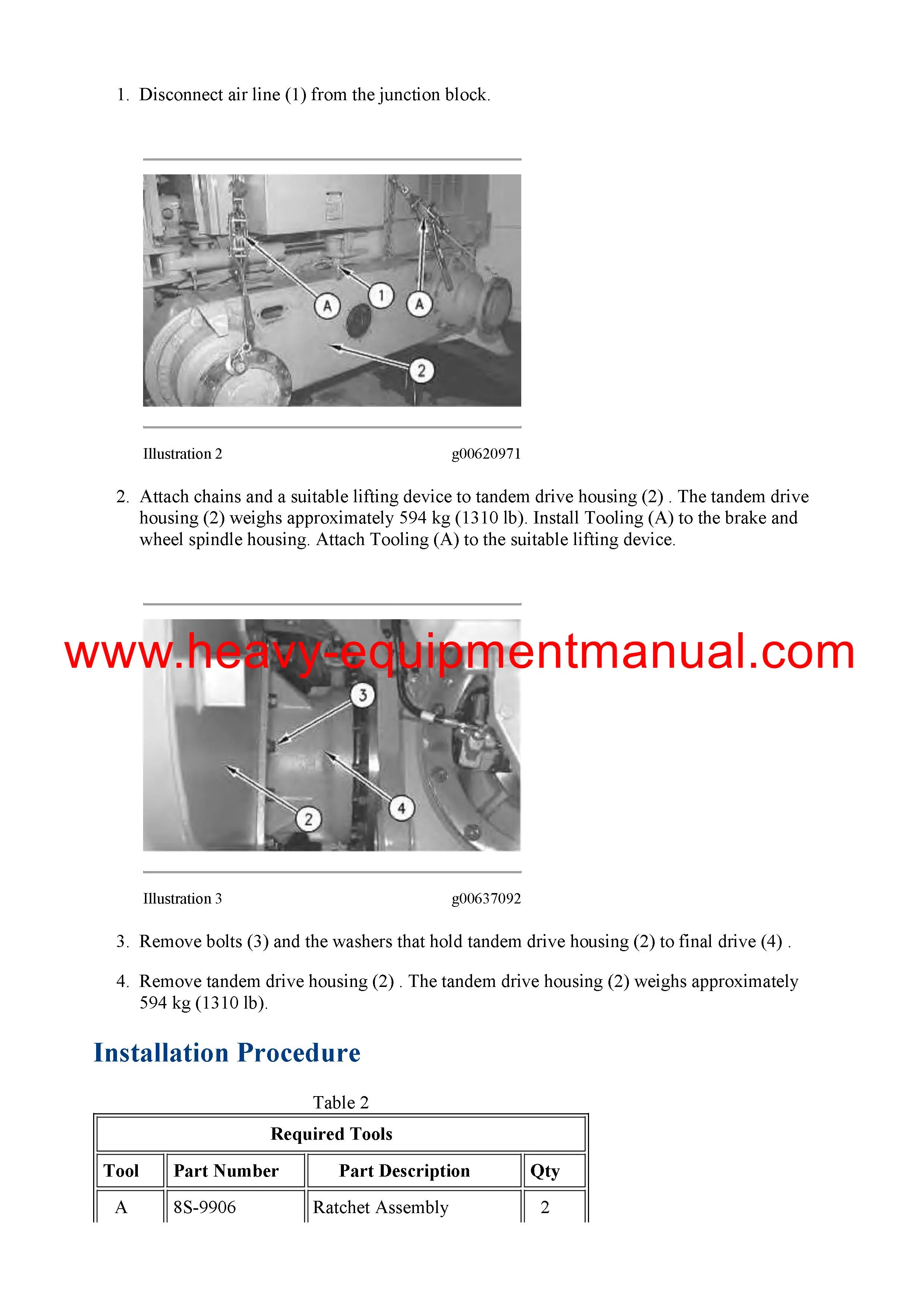 1. Disconnect air line (1) from the junction block.

A
1
A
2

Illustration 2 g00620971

2. Attach chains and a suitable lifting device to tandem drive housing (2) . The tandem drive housing (2) weighs approximately 594 kg (1310 lb). Install Tooling (A) to the brake and wheel spindle housing. Attach Tooling (A) to the suitable lifting device.

www.heavy-equipmentmanual.com

3
2
4

Illustration 3 g00637092

3. Remove bolts (3) and the washers that hold tandem drive housing (2) to final drive (4) .

4. Remove tandem drive housing (2) . The tandem drive housing (2) weighs approximately 594 kg (1310 lb).

Installation Procedure

Table 2

| Required Tools | | | |
|---|---|---|---|
| Tool | Part Number | Part Description | Qty |
| A | 8S-9906 | Ratchet Assembly | 2 |