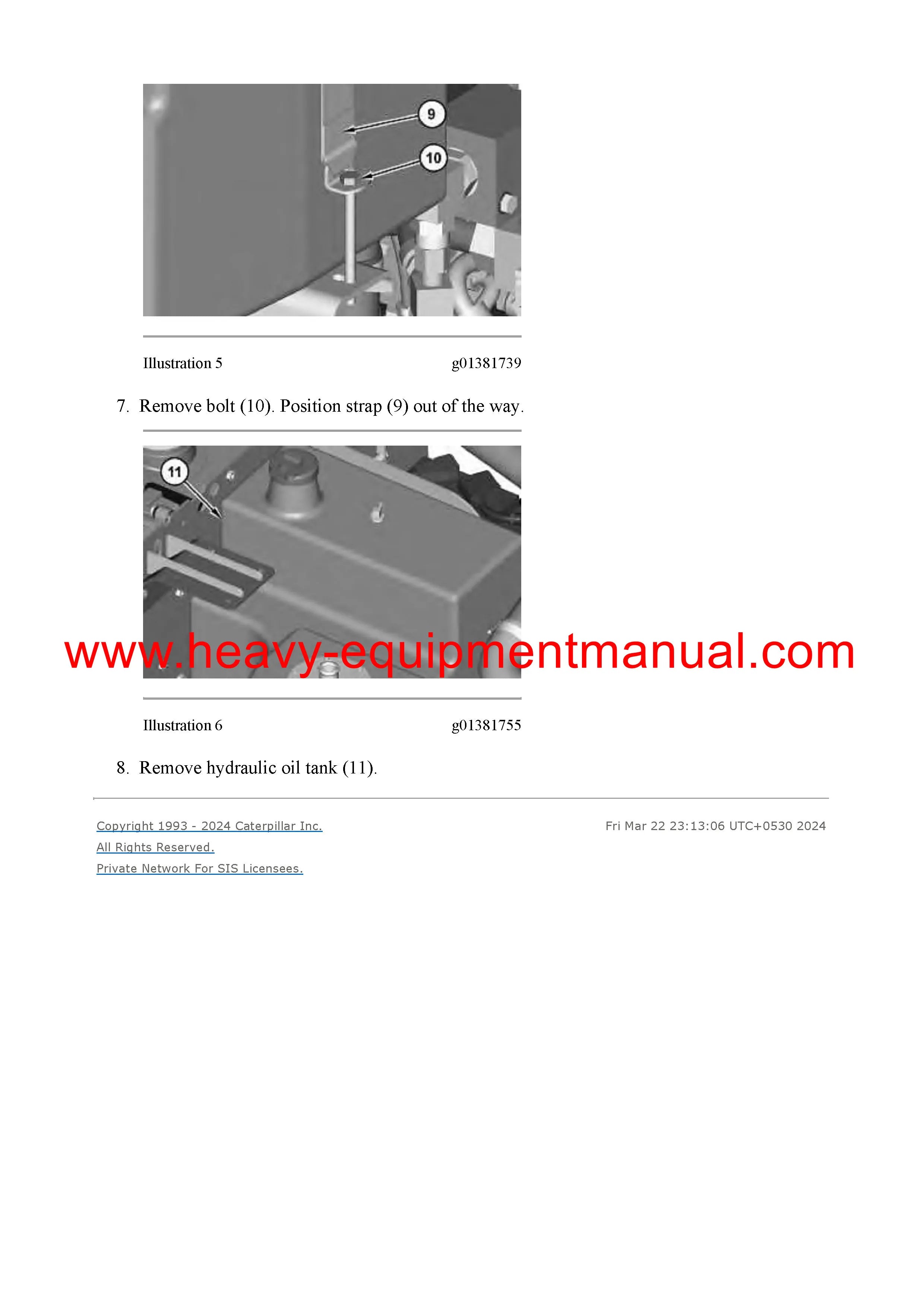 9

10

Illustration 5 g01381739

7. Remove bolt (10). Position strap (9) out of the way.

11

www.heavy-equipmentmanual.com

Illustration 6 g01381755

8. Remove hydraulic oil tank (11).

Copyright 1993 - 2024 Caterpillar Inc.
All Rights Reserved.
Private Network For SIS Licensees.

Fri Mar 22 23:13:06 UTC+0530 2024