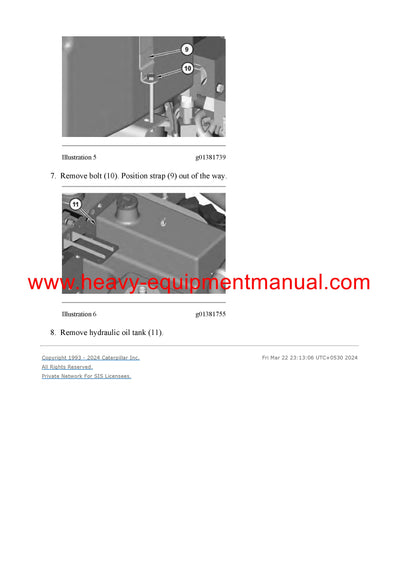 9

10

Illustration 5 g01381739

7. Remove bolt (10). Position strap (9) out of the way.

11

www.heavy-equipmentmanual.com

Illustration 6 g01381755

8. Remove hydraulic oil tank (11).

Copyright 1993 - 2024 Caterpillar Inc.
All Rights Reserved.
Private Network For SIS Licensees.

Fri Mar 22 23:13:06 UTC+0530 2024