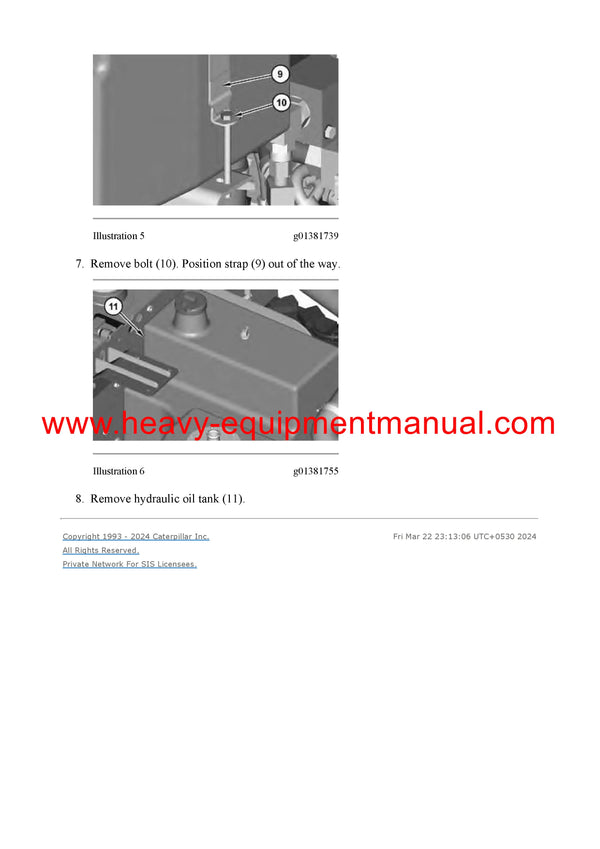 9

10

Illustration 5 g01381739

7. Remove bolt (10). Position strap (9) out of the way.

11

www.heavy-equipmentmanual.com

Illustration 6 g01381755

8. Remove hydraulic oil tank (11).

Copyright 1993 - 2024 Caterpillar Inc.
All Rights Reserved.
Private Network For SIS Licensees.

Fri Mar 22 23:13:06 UTC+0530 2024