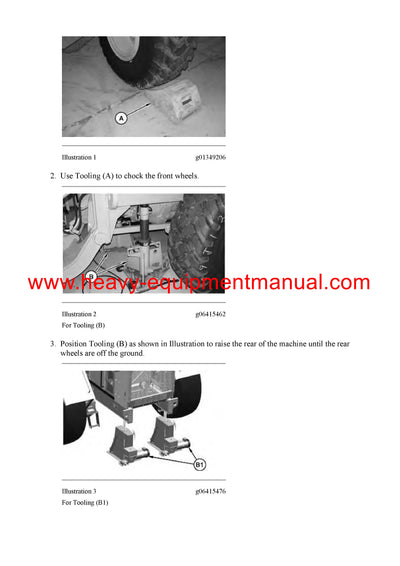 A

Illustration 1 g01349206

2. Use Tooling (A) to chock the front wheels.

B

www.heavy-equipmentmanual.com

Illustration 2 g06415462

For Tooling (B)

3. Position Tooling (B) as shown in Illustration to raise the rear of the machine until the rear wheels are off the ground.

B1

Illustration 3 g06415476

For Tooling (B1)