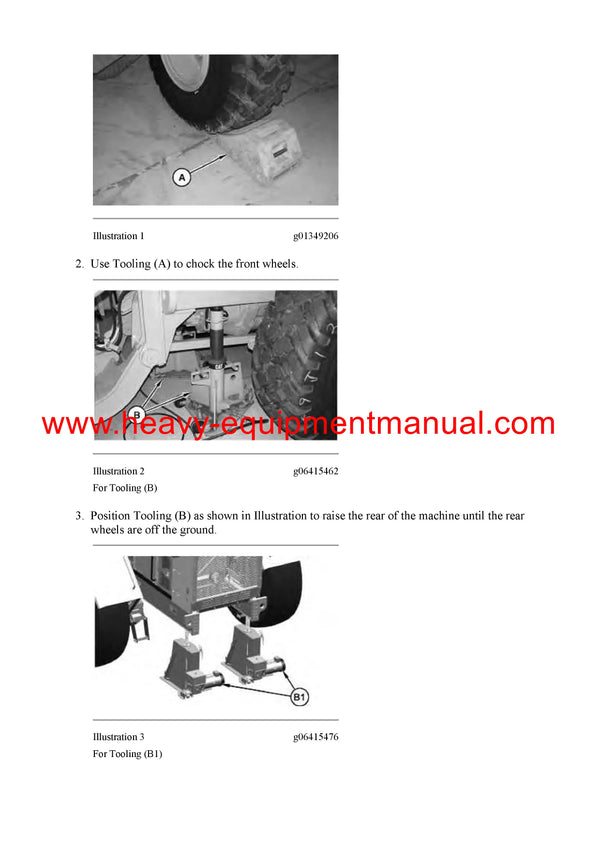 A

Illustration 1 g01349206

2. Use Tooling (A) to chock the front wheels.

B

www.heavy-equipmentmanual.com

Illustration 2 g06415462

For Tooling (B)

3. Position Tooling (B) as shown in Illustration to raise the rear of the machine until the rear wheels are off the ground.

B1

Illustration 3 g06415476

For Tooling (B1)