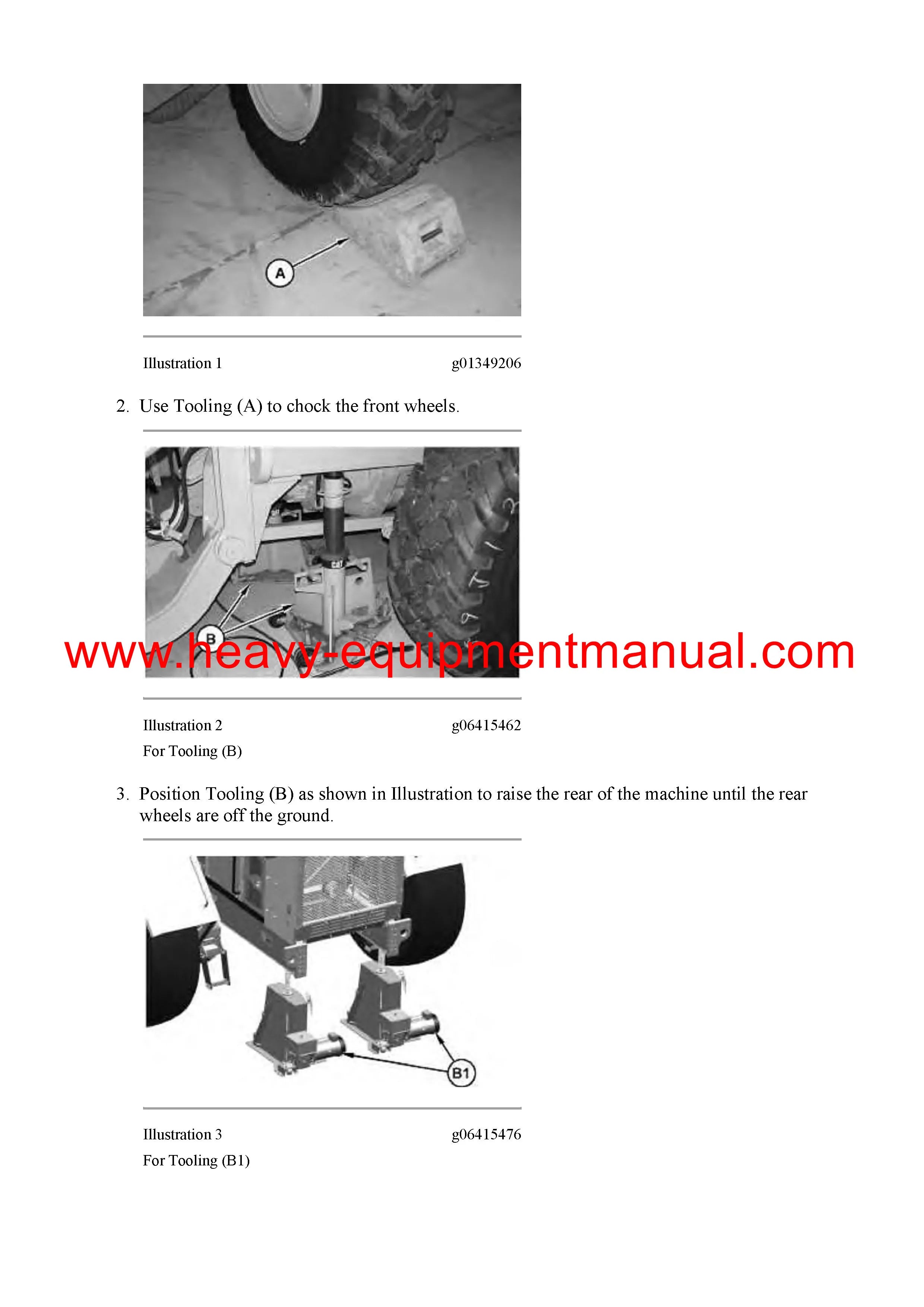 A

Illustration 1 g01349206

2. Use Tooling (A) to chock the front wheels.

CAT

B

www.heavy-equipmentmanual.com

Illustration 2 g06415462

For Tooling (B)

3. Position Tooling (B) as shown in Illustration to raise the rear of the machine until the rear wheels are off the ground.

B1

Illustration 3 g06415476

For Tooling (B1)