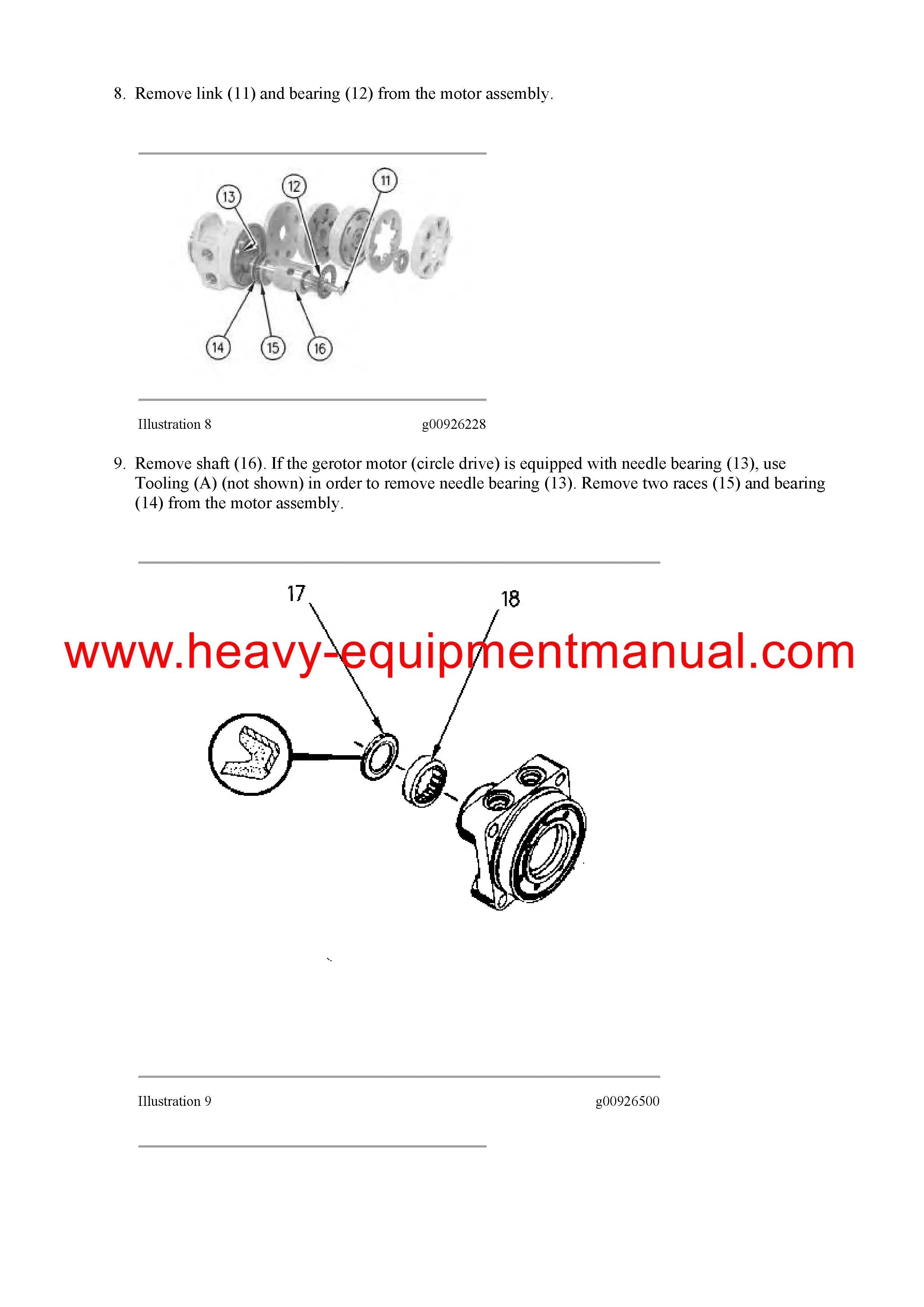 8. Remove link (11) and bearing (12) from the motor assembly.

13
12
11
14
15
16

Illustration 8 g00926228

9. Remove shaft (16). If the gerotor motor (circle drive) is equipped with needle bearing (13), use Tooling (A) (not shown) in order to remove needle bearing (13). Remove two races (15) and bearing (14) from the motor assembly.

17
18

www.heavy-equipmentmanual.com

Illustration 9 g00926500