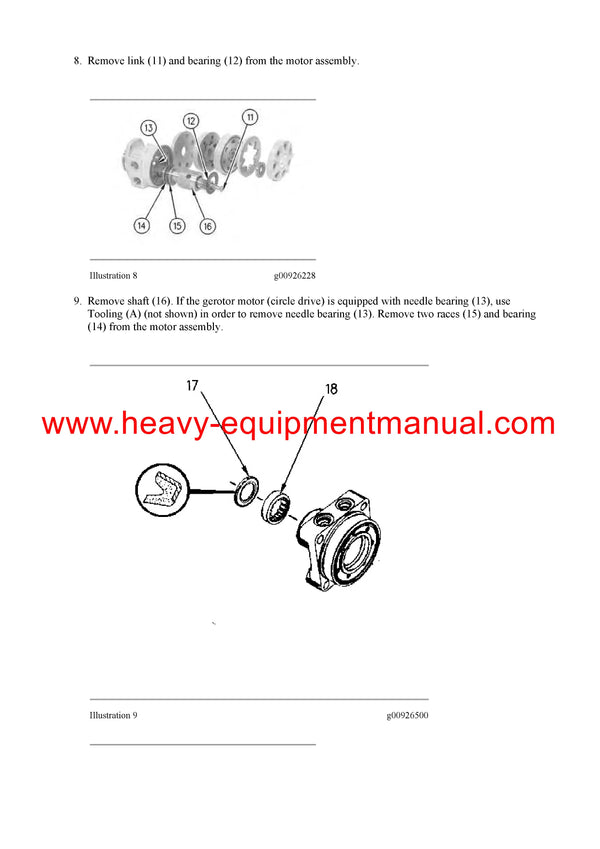 8. Remove link (11) and bearing (12) from the motor assembly.

13
12
11
14
15
16

Illustration 8 g00926228

9. Remove shaft (16). If the gerotor motor (circle drive) is equipped with needle bearing (13), use Tooling (A) (not shown) in order to remove needle bearing (13). Remove two races (15) and bearing (14) from the motor assembly.

17
18

www.heavy-equipmentmanual.com

Illustration 9 g00926500