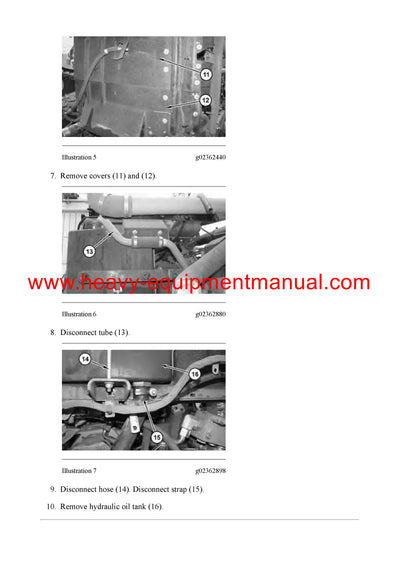 11

12

Illustration 5 g02362440

7. Remove covers (11) and (12).

13

www.heavy-equipmentmanual.com

Illustration 6 g02362880

8. Disconnect tube (13).

14

16

15

Illustration 7 g02362898

9. Disconnect hose (14). Disconnect strap (15).

10. Remove hydraulic oil tank (16).