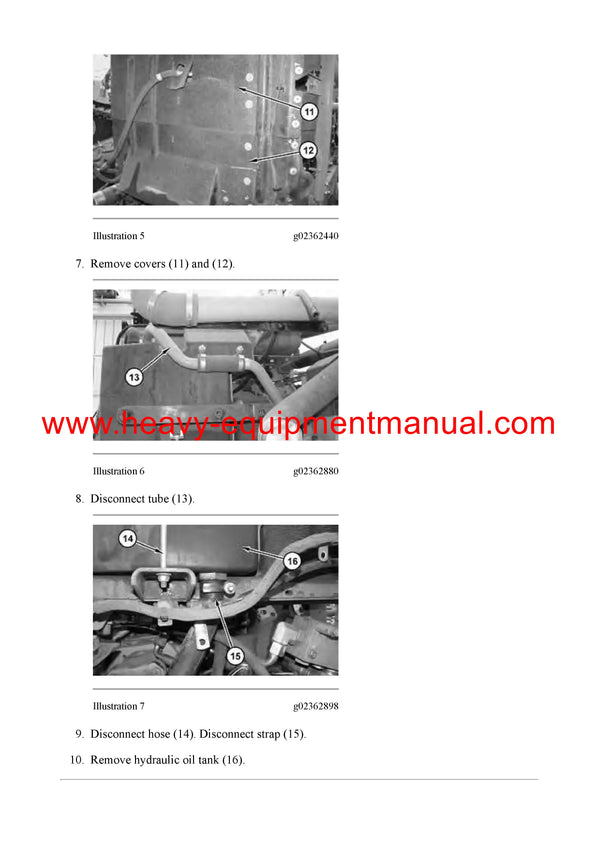 11

12

Illustration 5 g02362440

7. Remove covers (11) and (12).

13

www.heavy-equipmentmanual.com

Illustration 6 g02362880

8. Disconnect tube (13).

14

16

15

Illustration 7 g02362898

9. Disconnect hose (14). Disconnect strap (15).

10. Remove hydraulic oil tank (16).