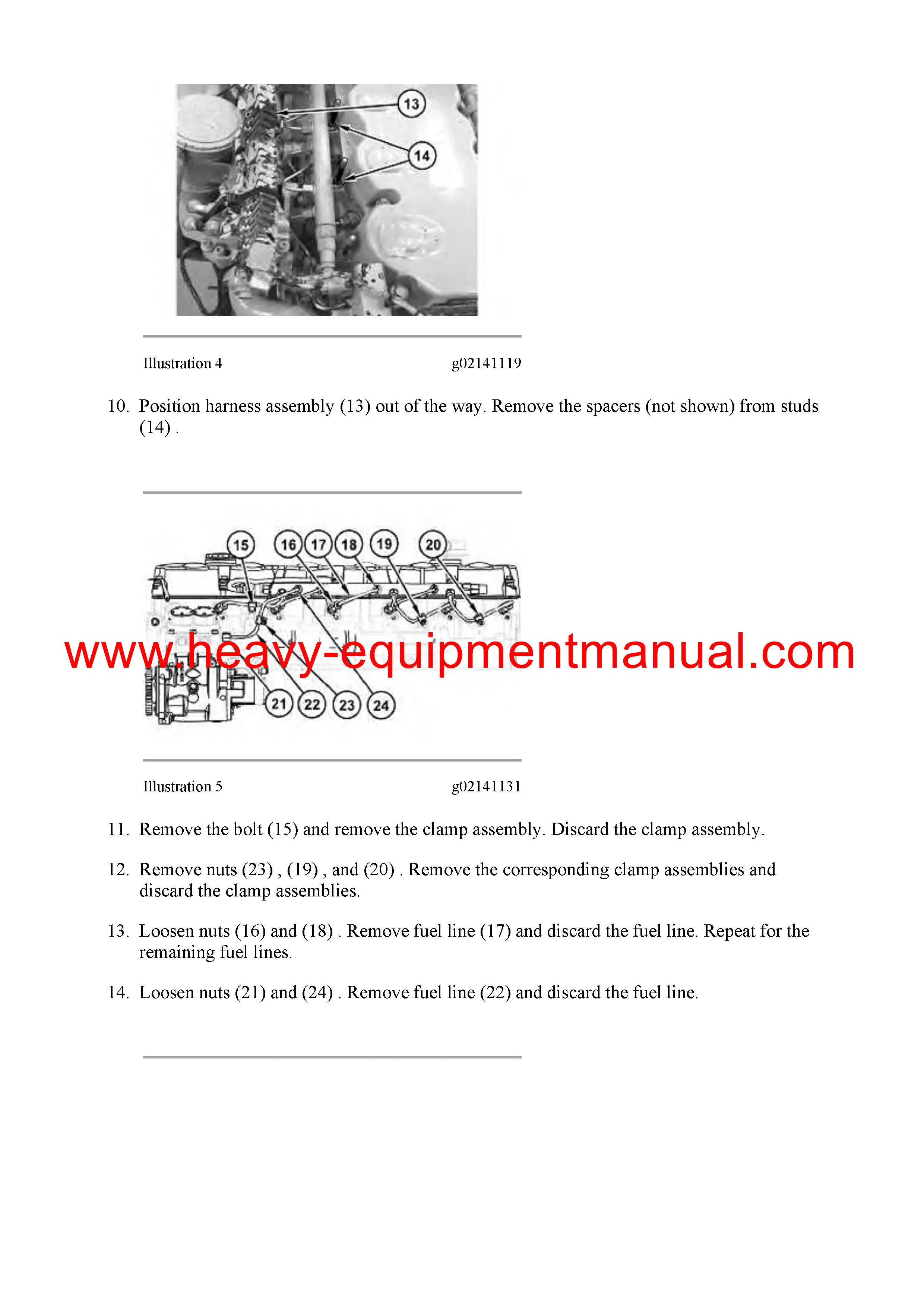 13
14

Illustration 4 g02141119

10. Position harness assembly (13) out of the way. Remove the spacers (not shown) from studs (14) .

15 16 17 18 19 20

www.heavy-equipmentmanual.com

21 22 23 24

Illustration 5 g02141131

11. Remove the bolt (15) and remove the clamp assembly. Discard the clamp assembly.

12. Remove nuts (23) , (19) , and (20) . Remove the corresponding clamp assemblies and discard the clamp assemblies.

13. Loosen nuts (16) and (18) . Remove fuel line (17) and discard the fuel line. Repeat for the remaining fuel lines.

14. Loosen nuts (21) and (24) . Remove fuel line (22) and discard the fuel line.