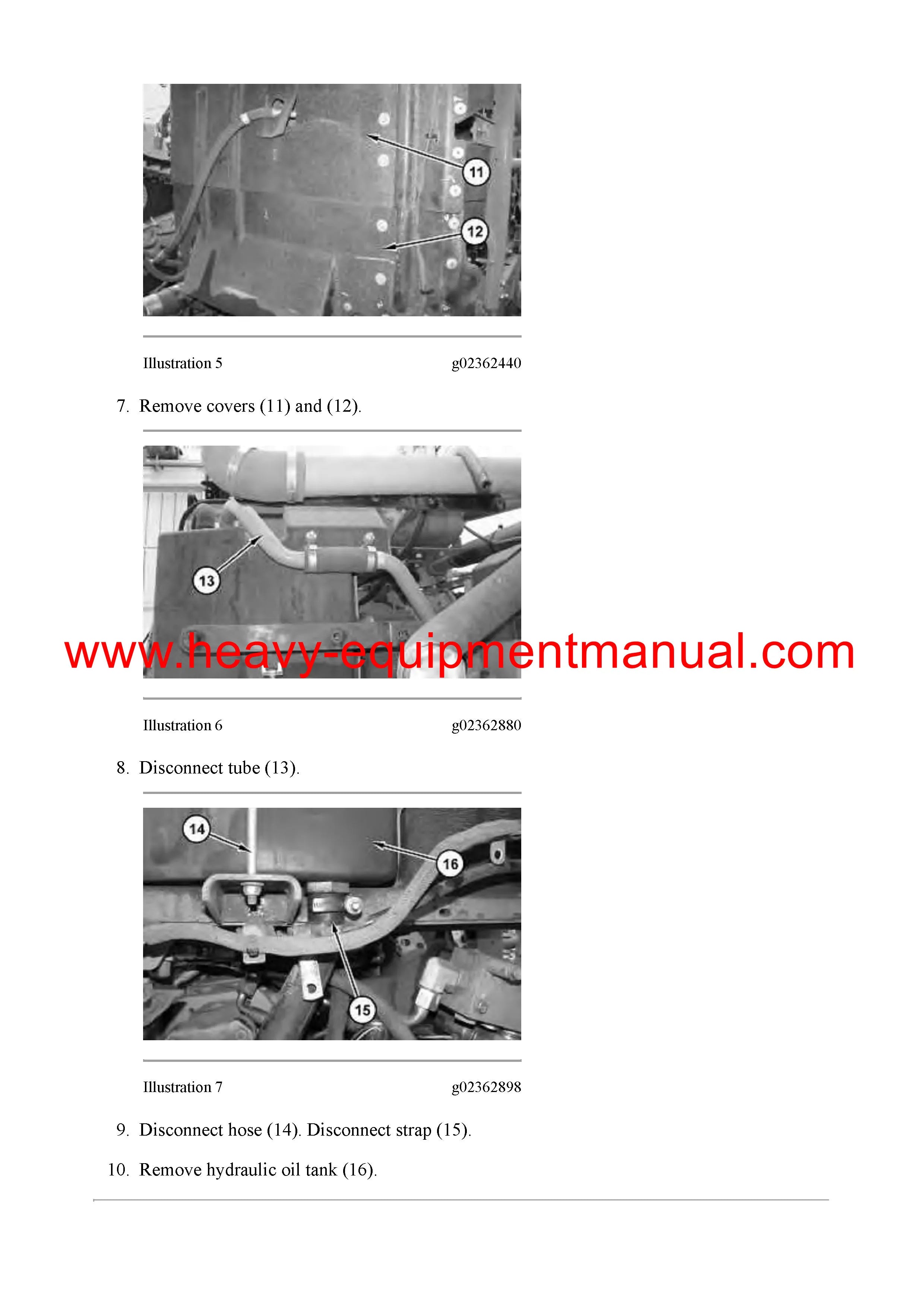 11

12

Illustration 5 g02362440

7. Remove covers (11) and (12).

13

www.heavy-equipmentmanual.com

Illustration 6 g02362880

8. Disconnect tube (13).

14

16

15

Illustration 7 g02362898

9. Disconnect hose (14). Disconnect strap (15).

10. Remove hydraulic oil tank (16).