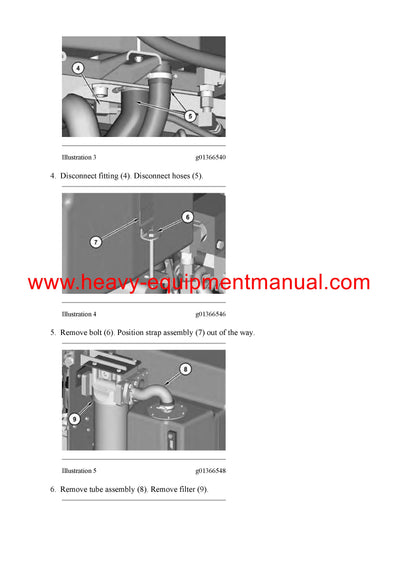 4

5

Illustration 3 g01366540

4. Disconnect fitting (4). Disconnect hoses (5).

6

7

www.heavy-equipmentmanual.com

Illustration 4 g01366546

5. Remove bolt (6). Position strap assembly (7) out of the way.

8

9

Illustration 5 g01366548

6. Remove tube assembly (8). Remove filter (9).