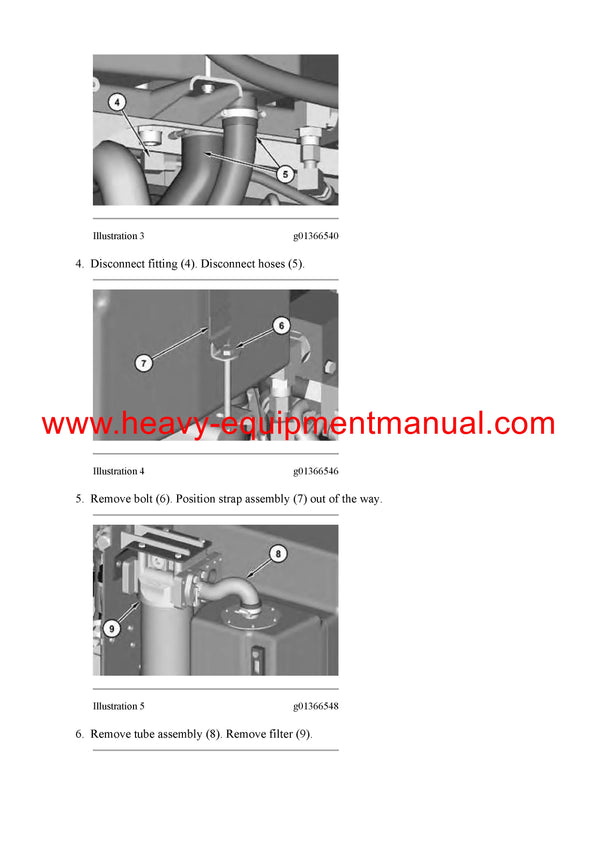 4

5

Illustration 3 g01366540

4. Disconnect fitting (4). Disconnect hoses (5).

6

7

www.heavy-equipmentmanual.com

Illustration 4 g01366546

5. Remove bolt (6). Position strap assembly (7) out of the way.

8

9

Illustration 5 g01366548

6. Remove tube assembly (8). Remove filter (9).