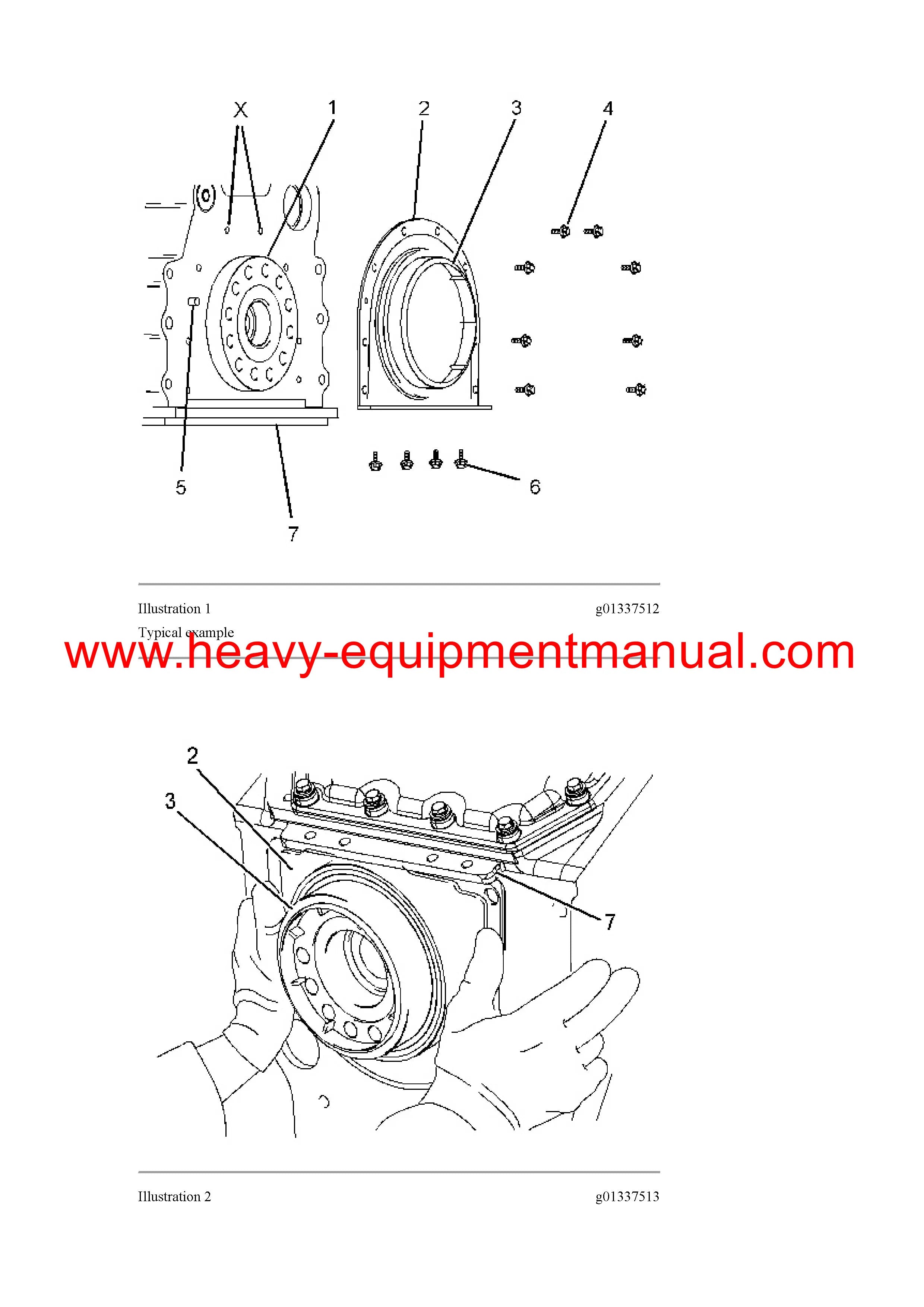 X
1
2
3
4
5
6
7

Illustration 1 g01337512

Typical example

www.heavy-equipmentmanual.com

2
3
7

Illustration 2 g01337513