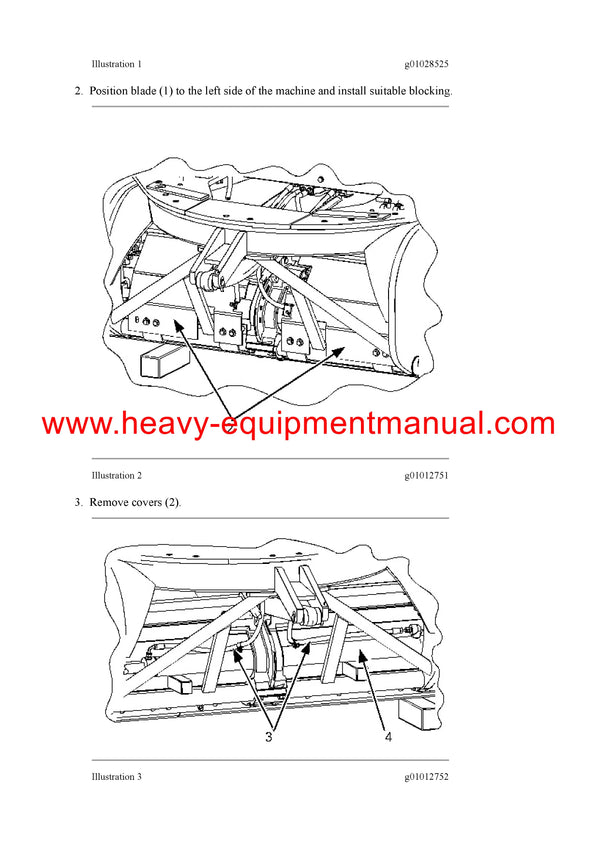 Illustration 1 g01028525

2. Position blade (1) to the left side of the machine and install suitable blocking.

www.heavy-equipmentmanual.com

Illustration 2 g01012751

3. Remove covers (2).

3

4

Illustration 3 g01012752