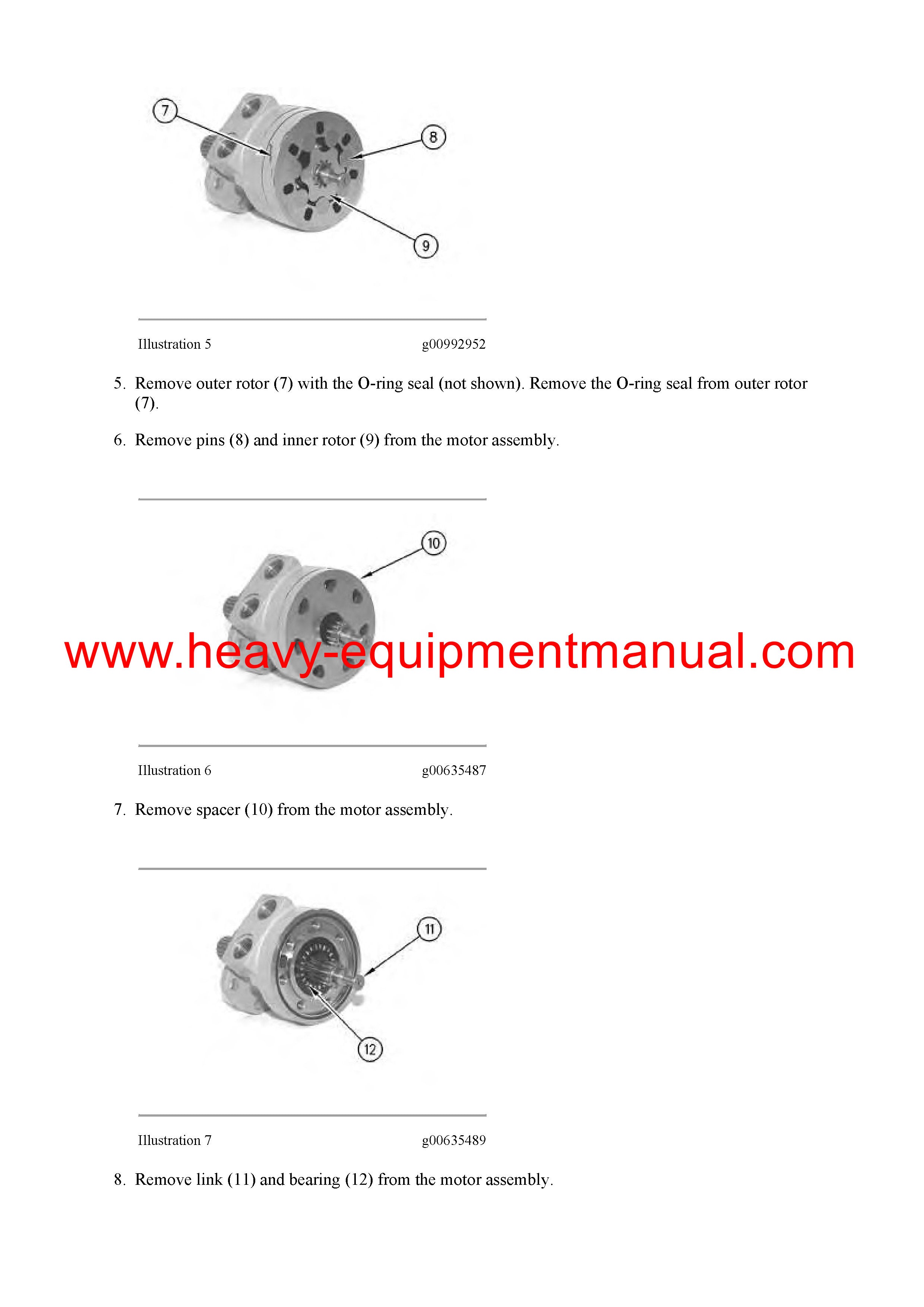 7

8

9

Illustration 5 g00992952

5. Remove outer rotor (7) with the O-ring seal (not shown). Remove the O-ring seal from outer rotor (7).

6. Remove pins (8) and inner rotor (9) from the motor assembly.

10

www.heavy-equipmentmanual.com

Illustration 6 g00635487

7. Remove spacer (10) from the motor assembly.

11

12

Illustration 7 g00635489

8. Remove link (11) and bearing (12) from the motor assembly.