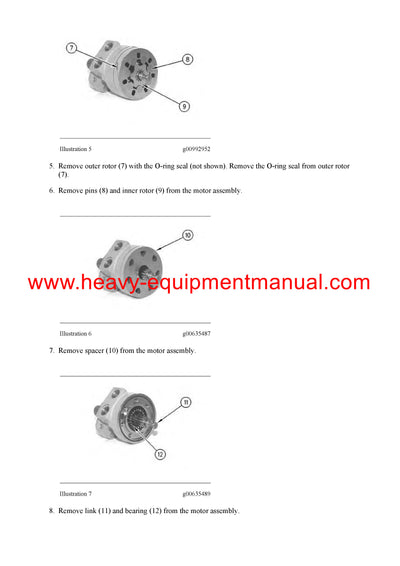 7

8

9

Illustration 5 g00992952

5. Remove outer rotor (7) with the O-ring seal (not shown). Remove the O-ring seal from outer rotor (7).

6. Remove pins (8) and inner rotor (9) from the motor assembly.

10

www.heavy-equipmentmanual.com

Illustration 6 g00635487

7. Remove spacer (10) from the motor assembly.

11

12

Illustration 7 g00635489

8. Remove link (11) and bearing (12) from the motor assembly.